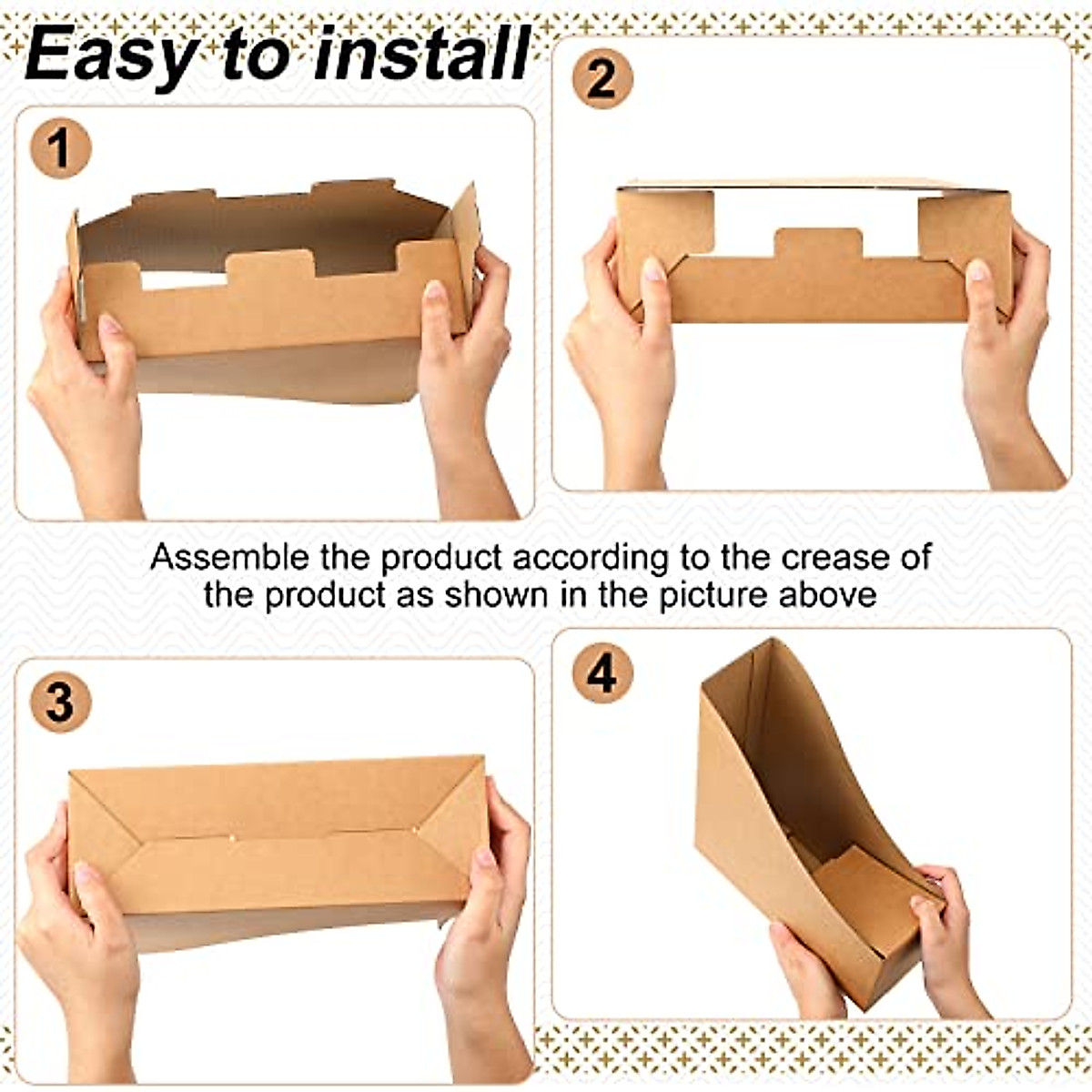 Easy to install

1

2

Assemble the product according to the crease of the product as shown in the picture above

3

4