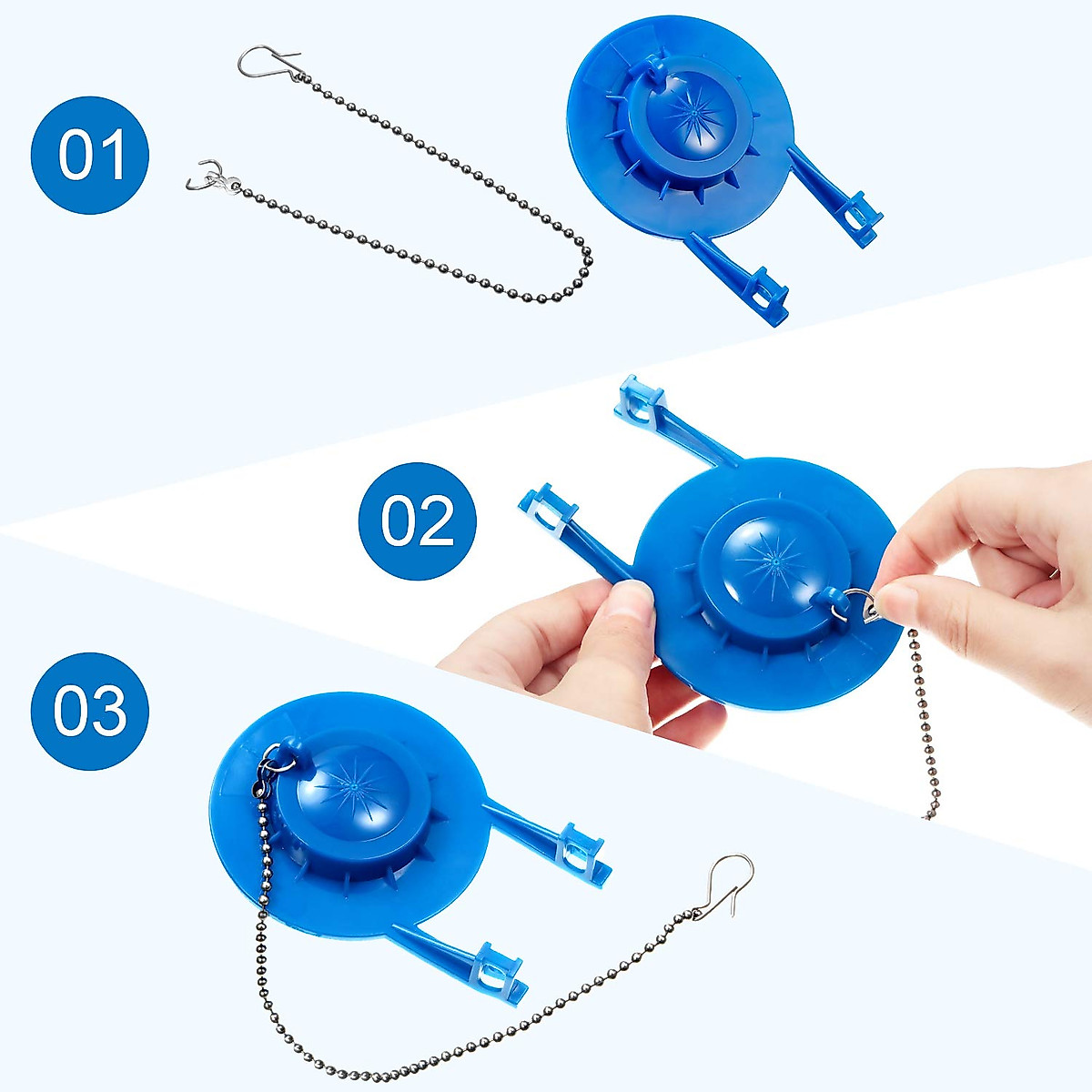 01

02

03