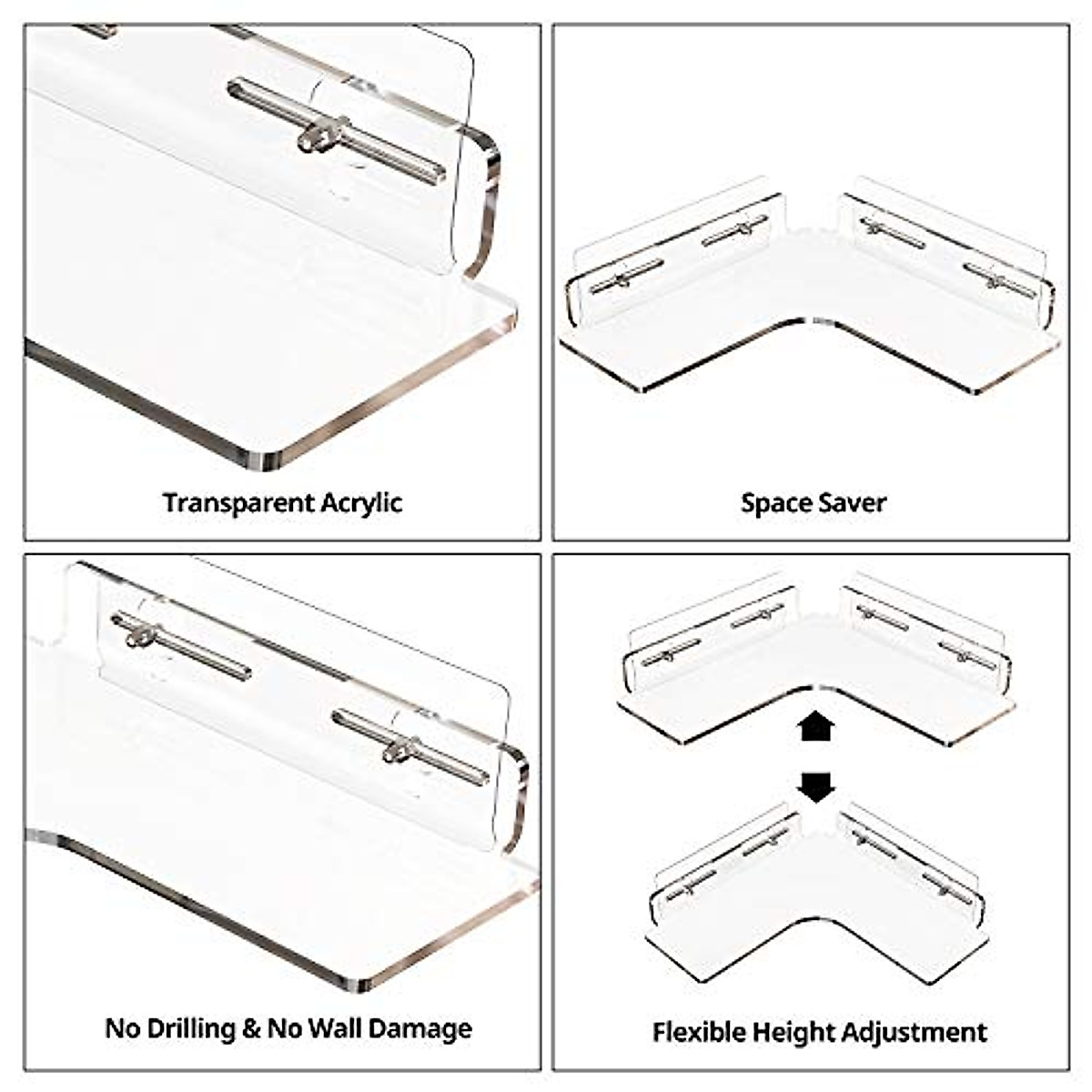 Transparent Acrylic

Space Saver

No Drilling & No Wall Damage

Flexible Height Adjustment