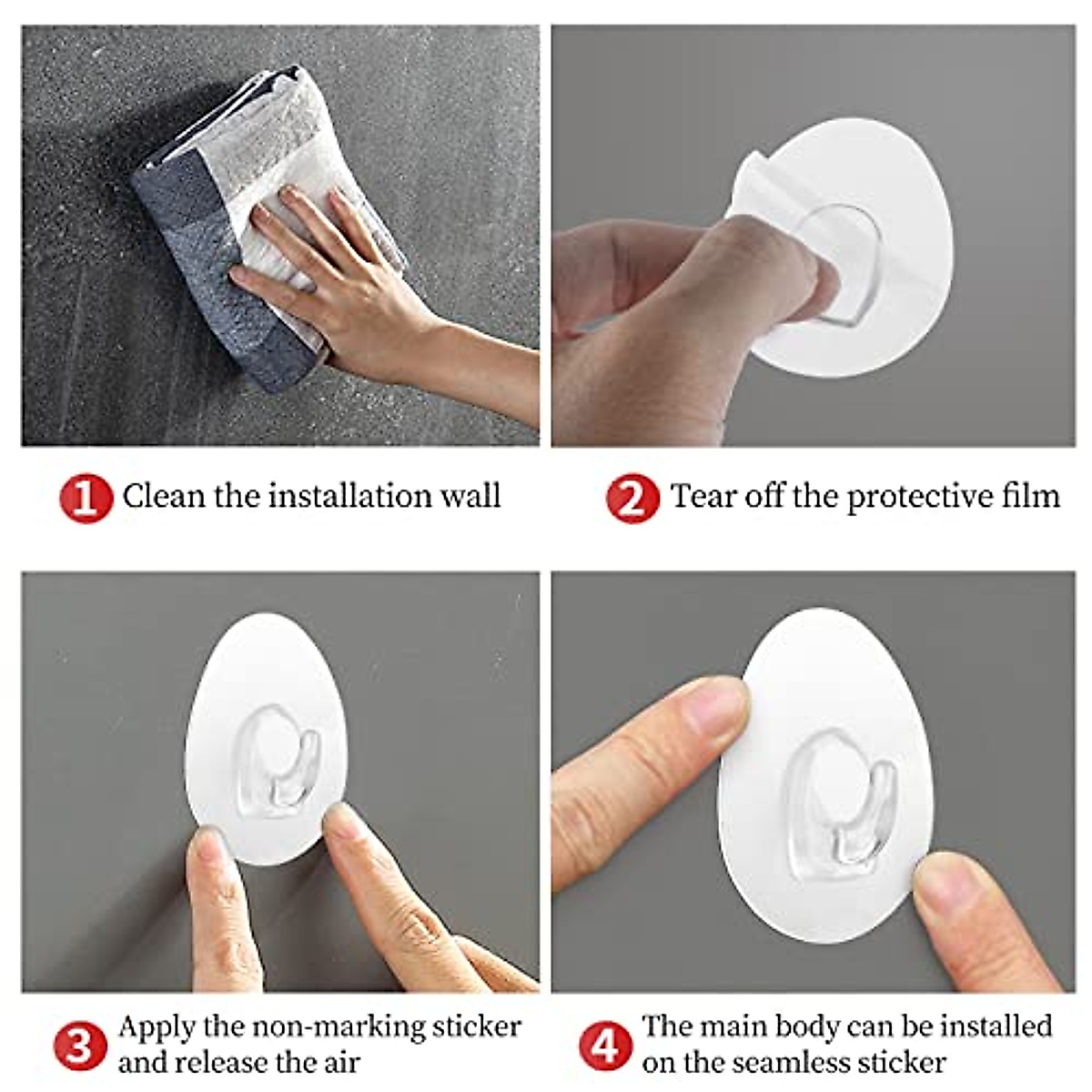 1 Clean the installation wall

2 Tear off the protective film

3 Apply the non-marking sticker and release the air

4 The main body can be installed on the seamless sticker