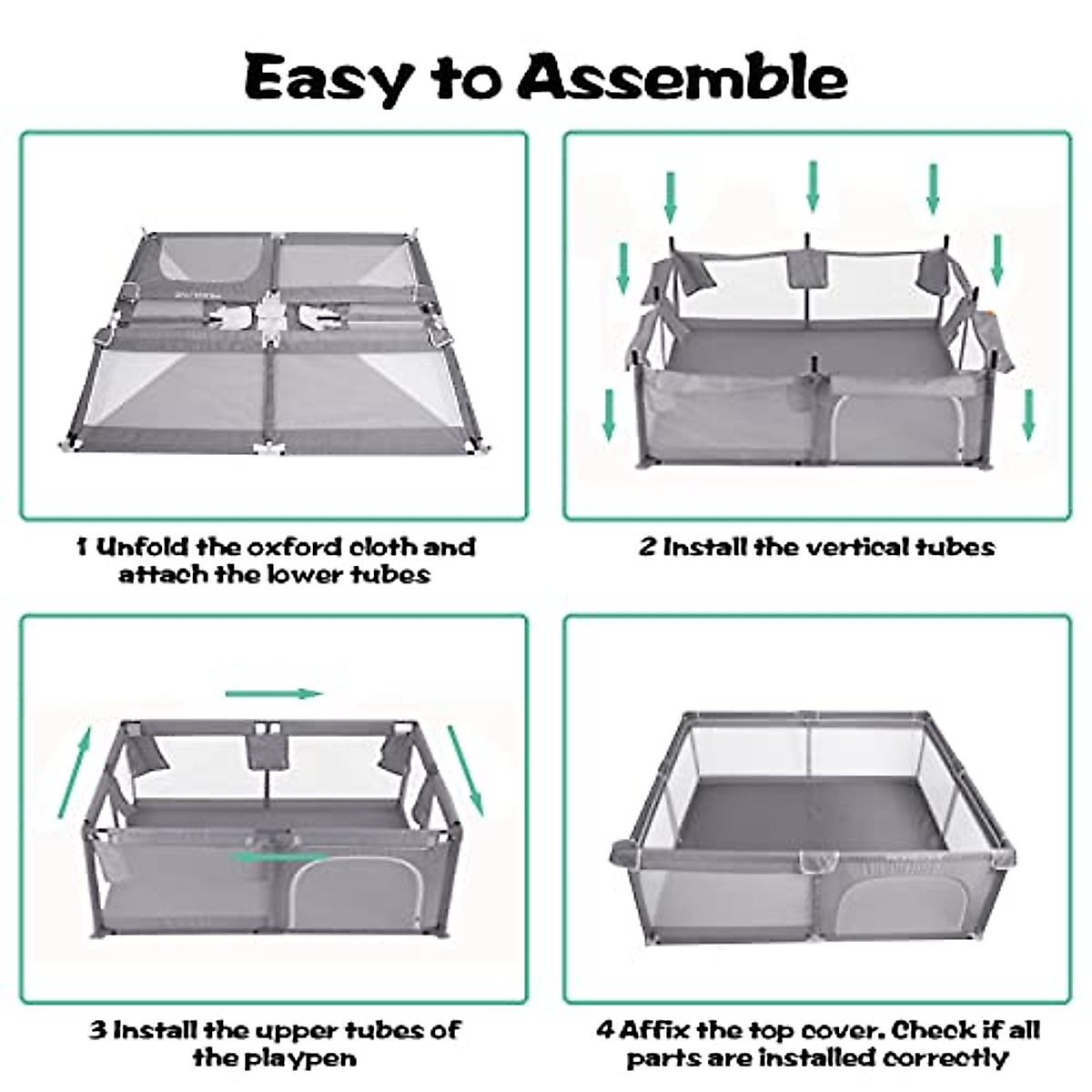 Easy to Assemble

1 Unfold the oxford cloth and attach the lower tubes

2 Install the vertical tubes

3 Install the upper tubes of the playpen

4 Affix the top cover. Check if all parts are installed correctly