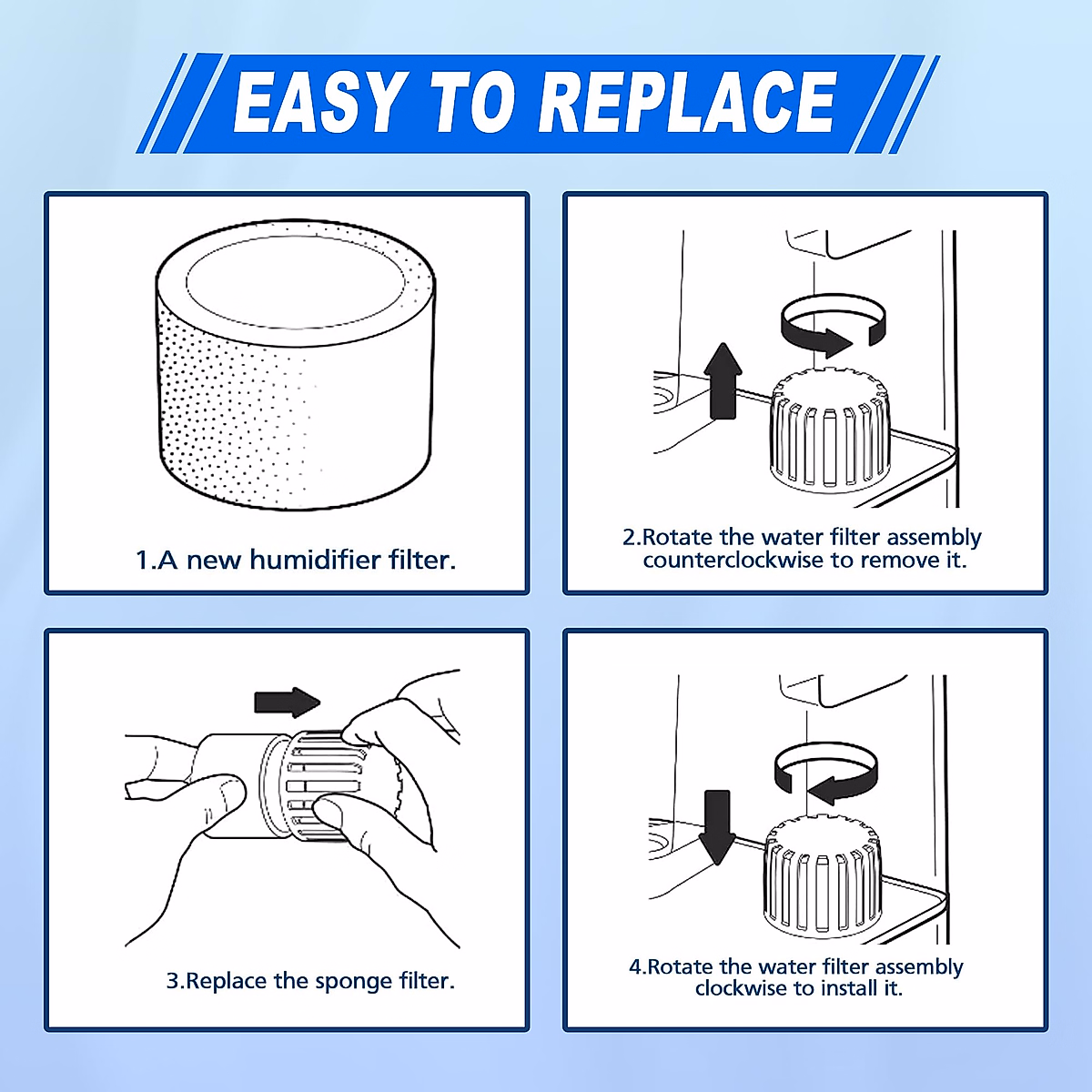 EASY TO REPLACE

1.A new humidifier filter.

2.Rotate the water filter assembly counterclockwise to remove it.

3.Replace the sponge filter.

4.Rotate the water filter assembly clockwise to install it.