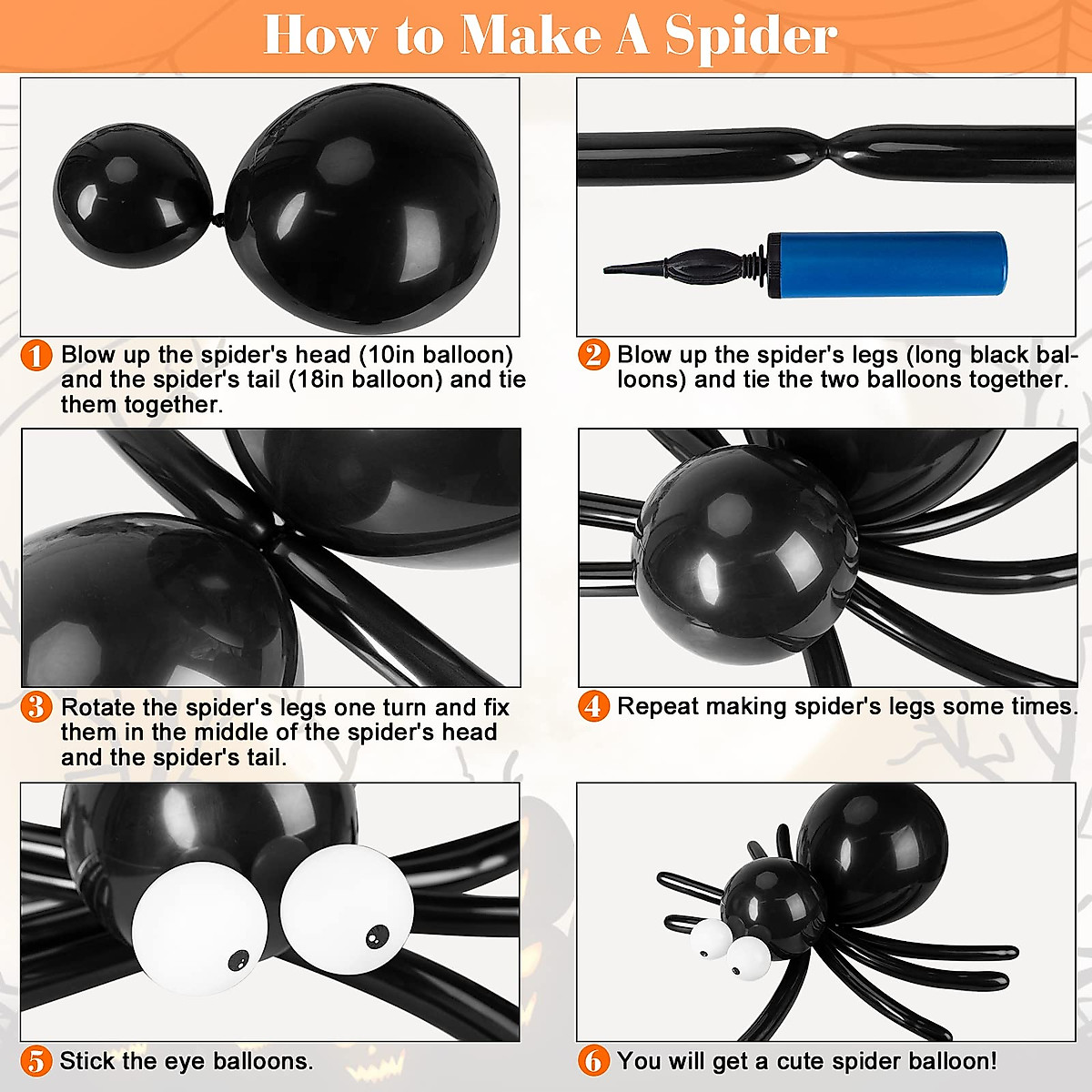 How to Make A Spider

1 Blow up the spider's head (10in balloon) and the spider's tail (18in balloon) and tie them together.

2 Blow up the spider's legs (long black balloons) and tie the two balloons together.

3 Rotate the spider's legs one turn and fix them in the middle of the spider's head and the spider's tail.

4 Repeat making spider's legs some times.

5 Stick the eye balloons.

6 You will get a cute spider balloon!