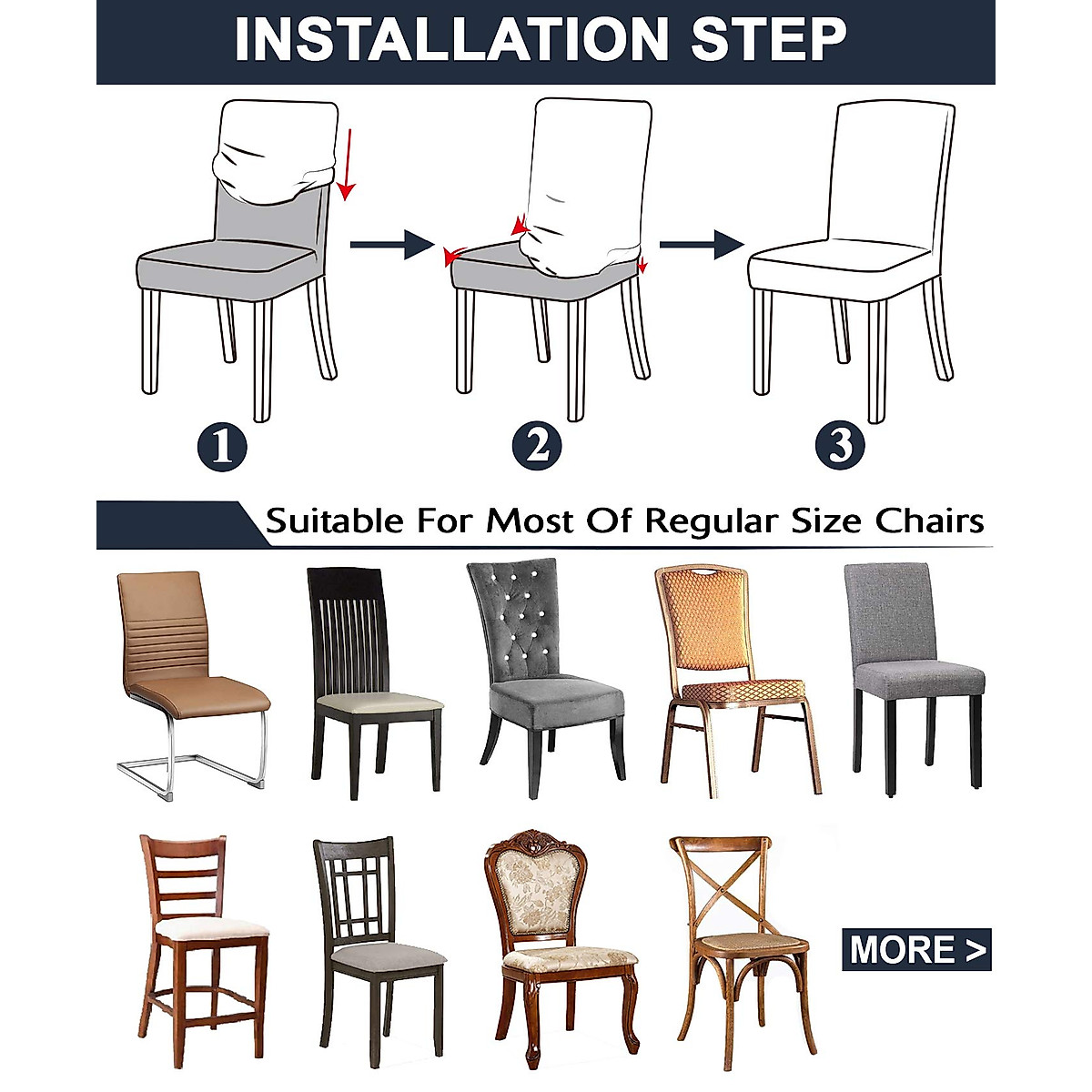 INSTALLATION STEP

1

2

3

Suitable For Most Of Regular Size Chairs

MORE >