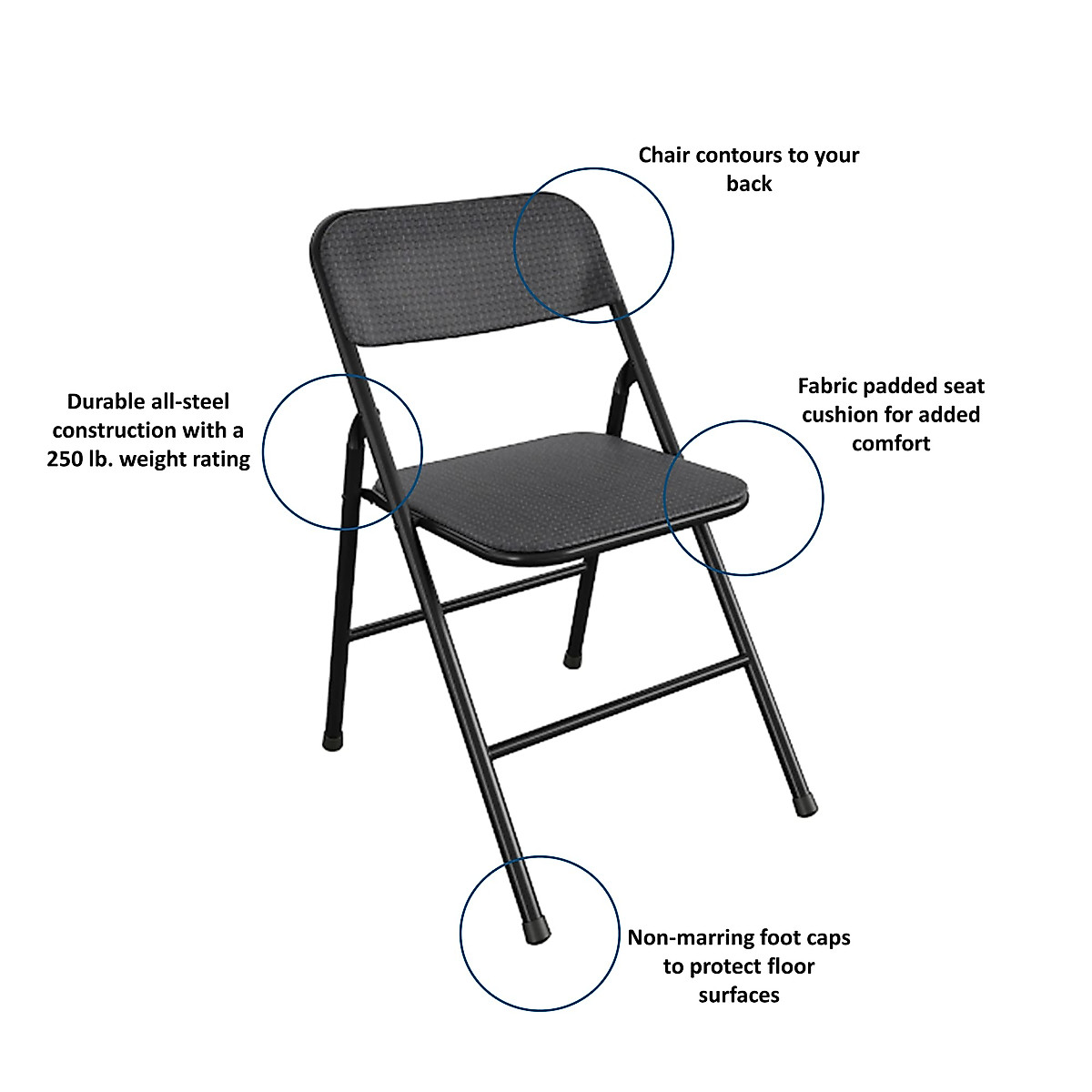 Chair contours to your back

Durable all-steel construction with a 250 lb. weight rating

Fabric padded seat cushion for added comfort

Non-marring foot caps to protect floor surfaces