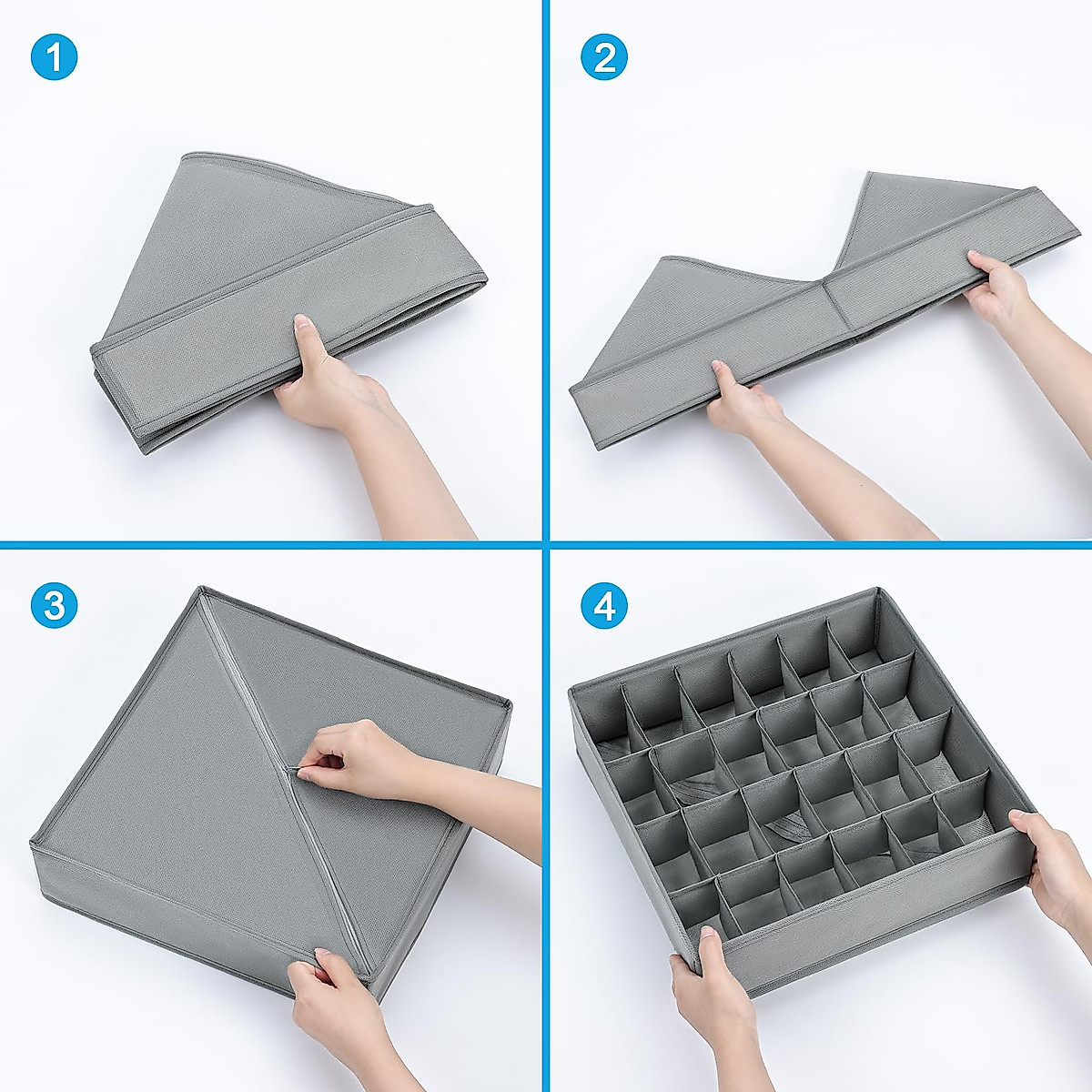 1

2

3

4