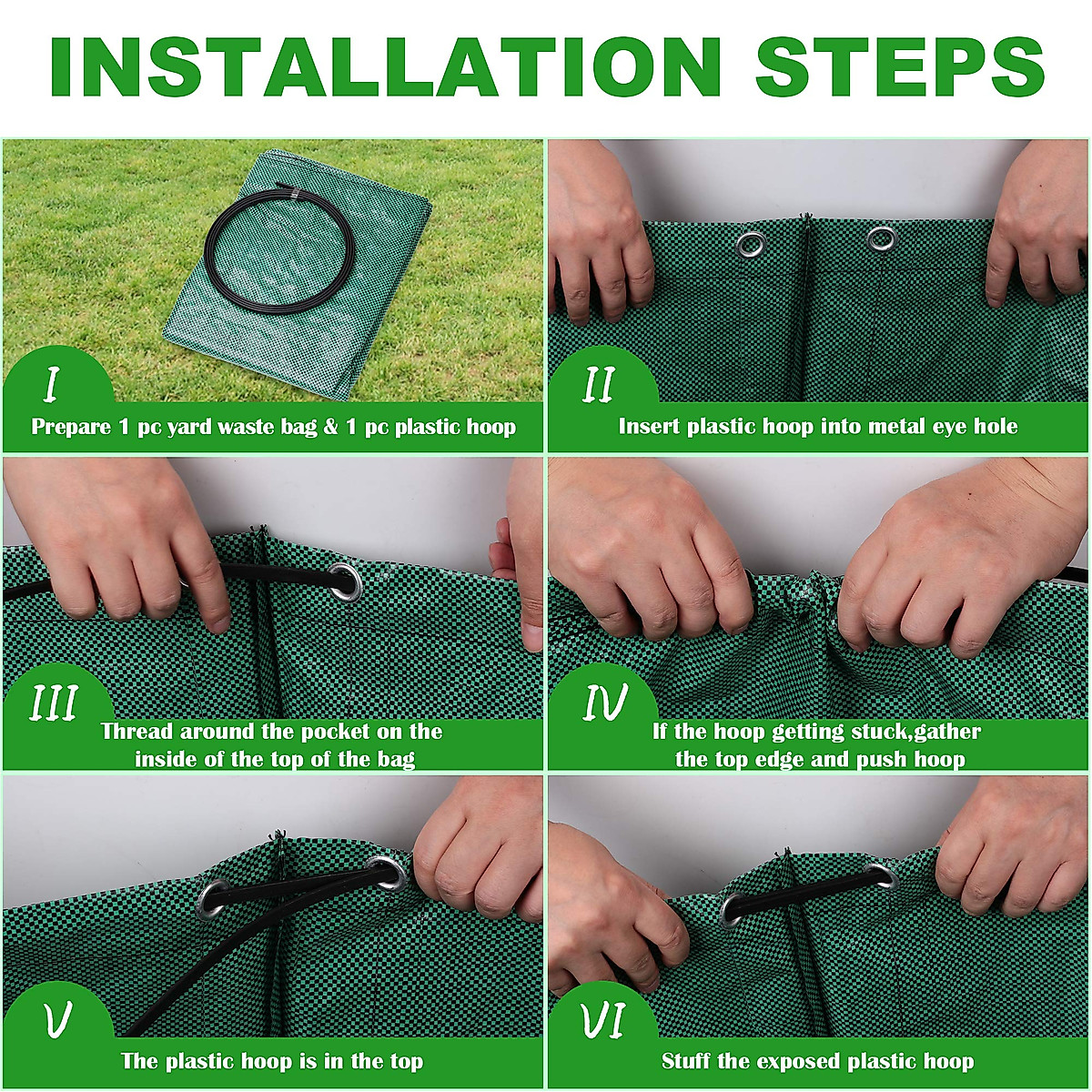 INSTALLATION STEPS

I
Prepare 1 pc yard waste bag & 1 pc plastic hoop

II
Insert plastic hoop into metal eye hole

III
Thread around the pocket on the inside of the top of the bag

IV
If the hoop getting stuck,gather the top edge and push hoop

V
The plastic hoop is in the top

VI
Stuff the exposed plastic hoop