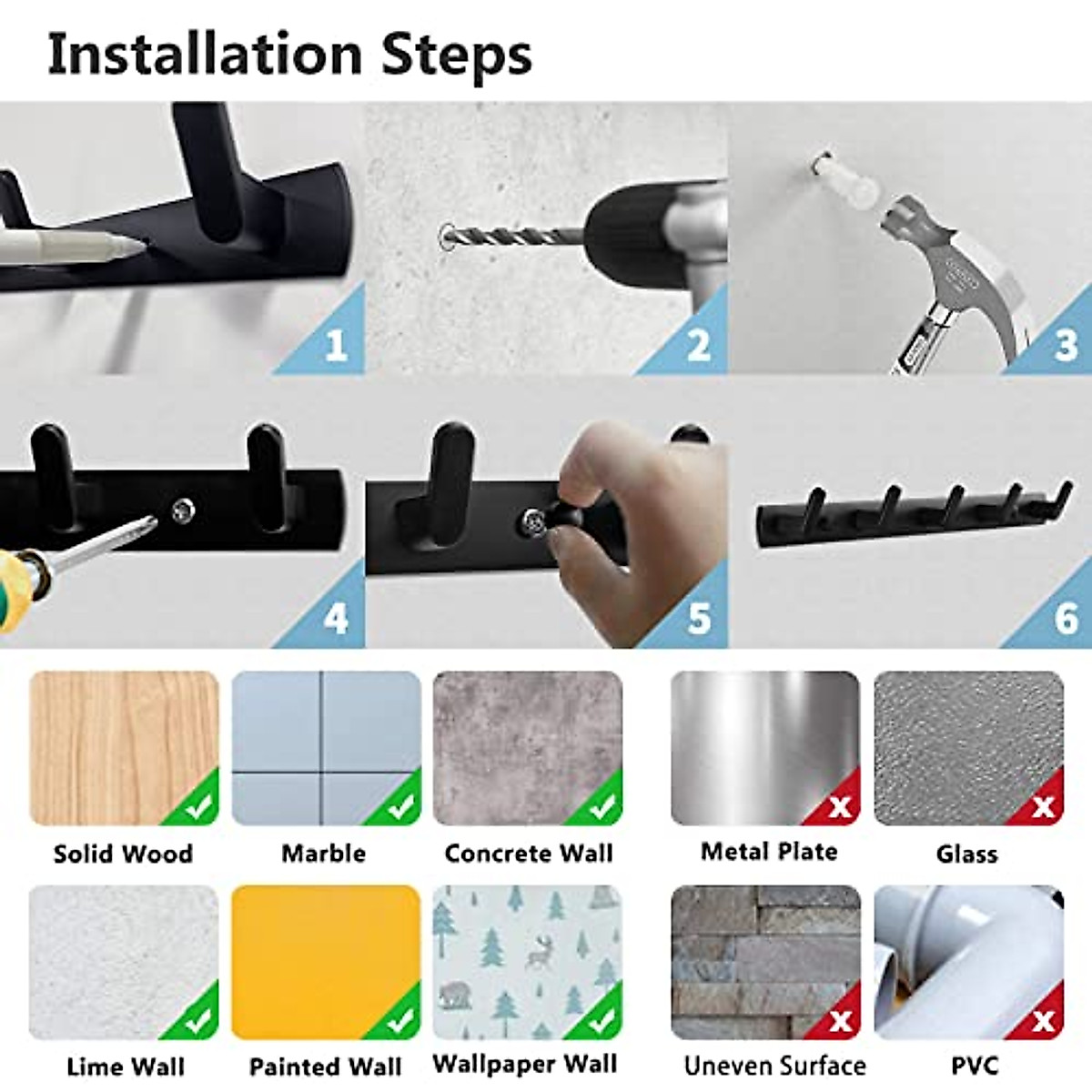 Installation Steps

1

2

3

4

5

6

Solid Wood

Marble

Concrete Wall

Metal Plate

Glass

Lime Wall

Painted Wall

Wallpaper Wall

Uneven Surface

PVC