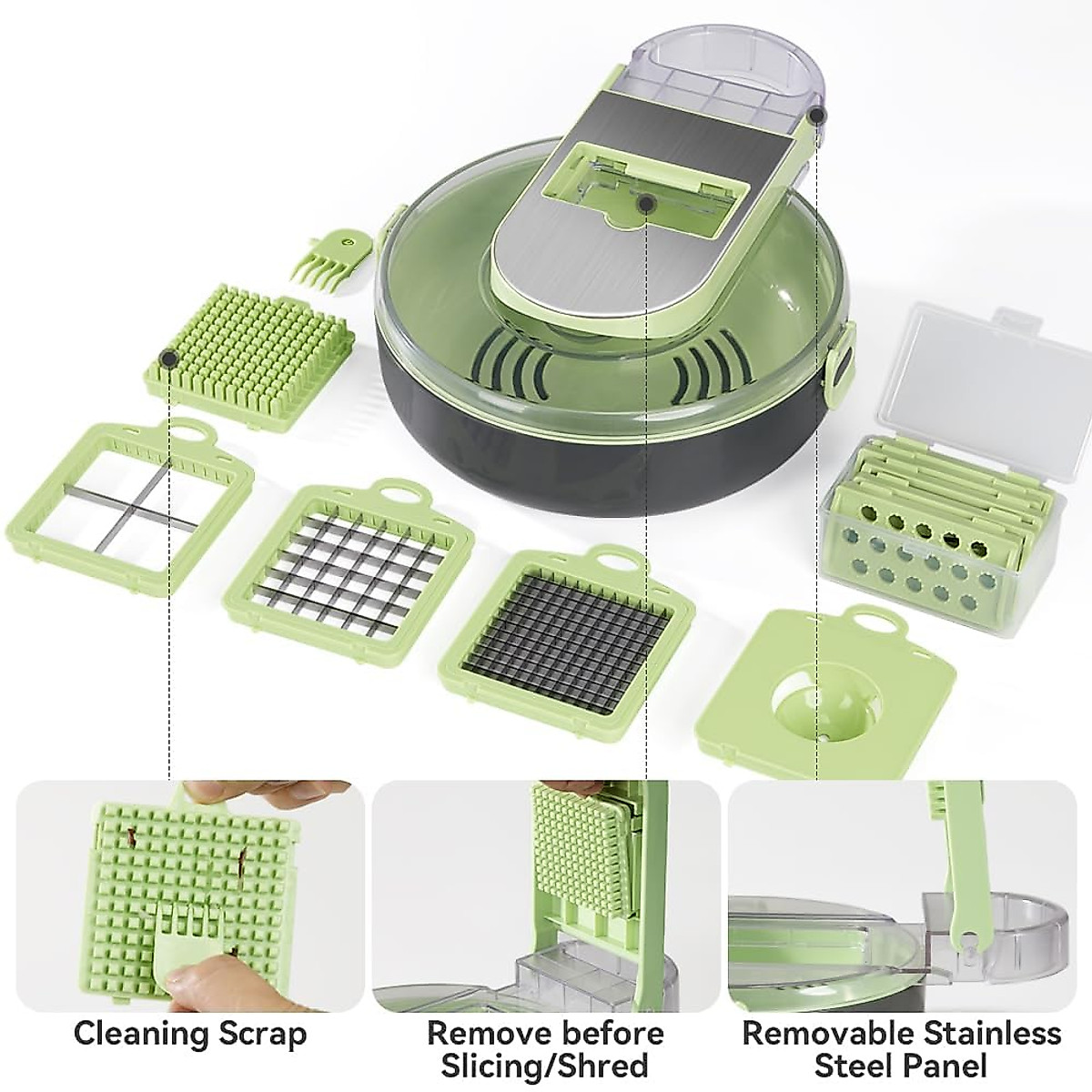 Cleaning Scrap

Remove before Slicing/Shred

Removable Stainless Steel Panel