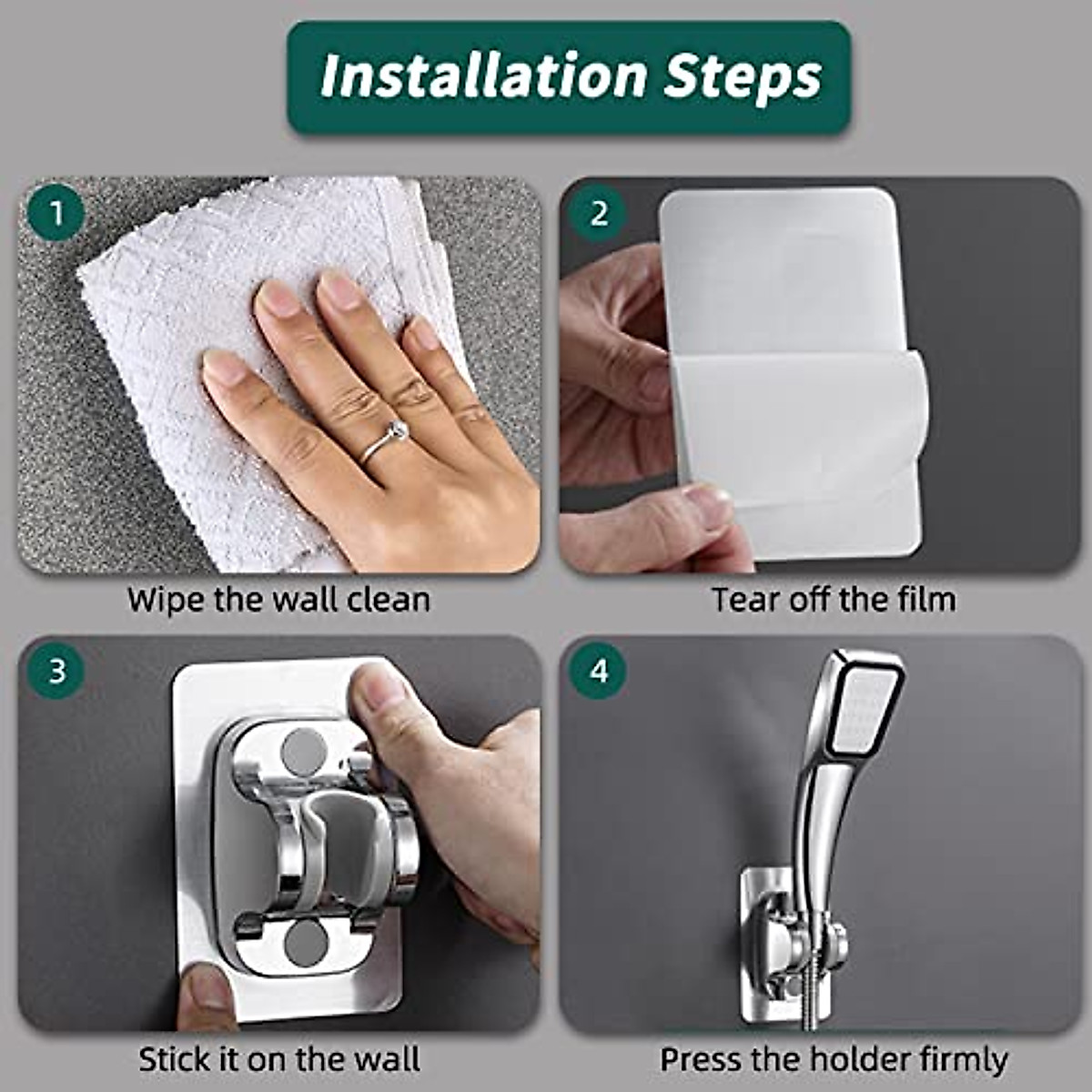 Installation Steps

1

Wipe the wall clean

2

Tear off the film

3

Stick it on the wall

4

Press the holder firmly