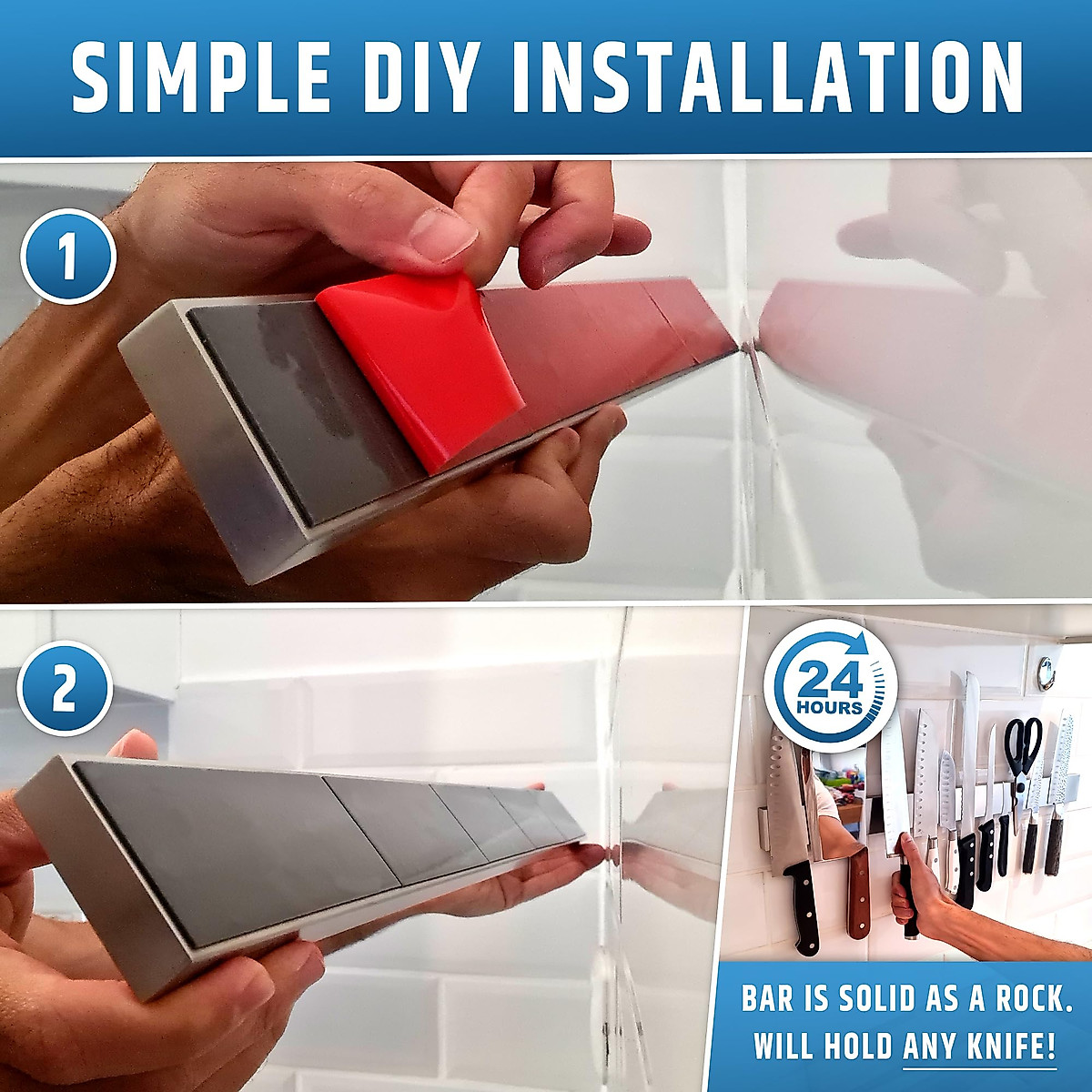 SIMPLE DIY INSTALLATION

1

2

24 HOURS

BAR IS SOLID AS A ROCK. WILL HOLD ANY KNIFE!