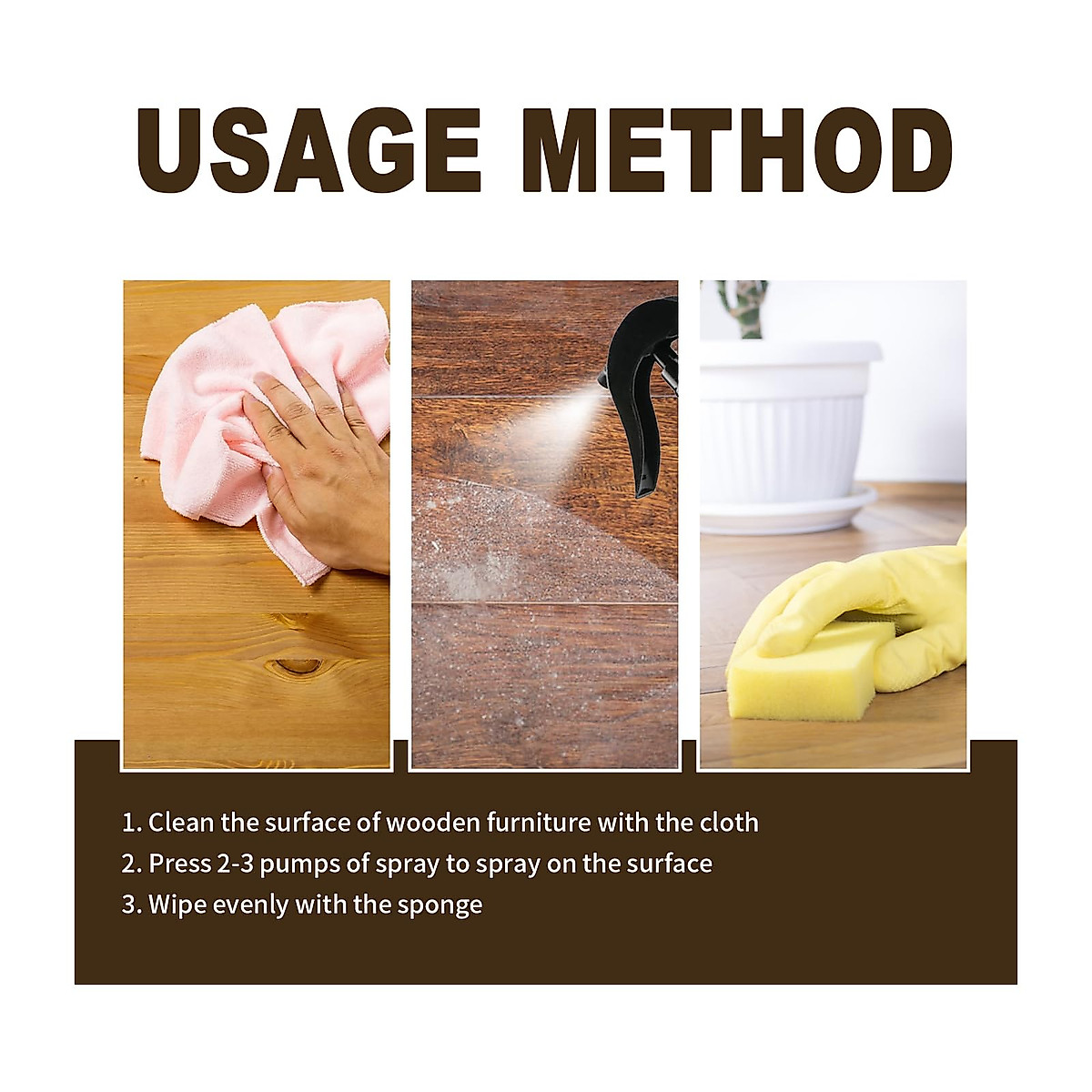 USAGE METHOD

1. Clean the surface of wooden furniture with the cloth
2. Press 2-3 pumps of spray to spray on the surface
3. Wipe evenly with the sponge