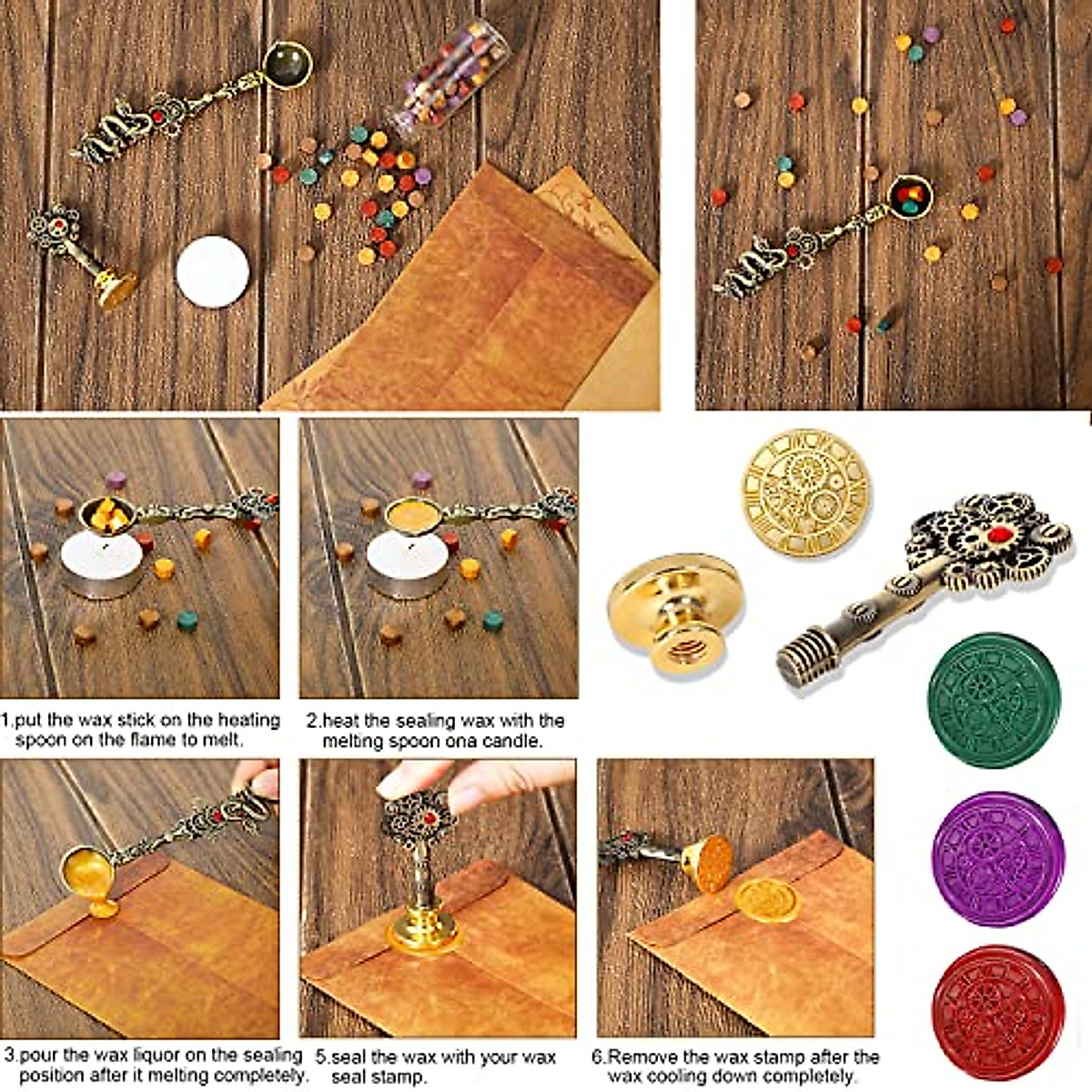 1.put the wax stick on the heating spoon on the flame to melt.

2.heat the sealing wax with the melting spoon ona candle.

3.pour the wax liquor on the sealing position after it melting completely.

5.seal the wax with your wax seal stamp.

6.Remove the wax stamp after the wax cooling down completely.