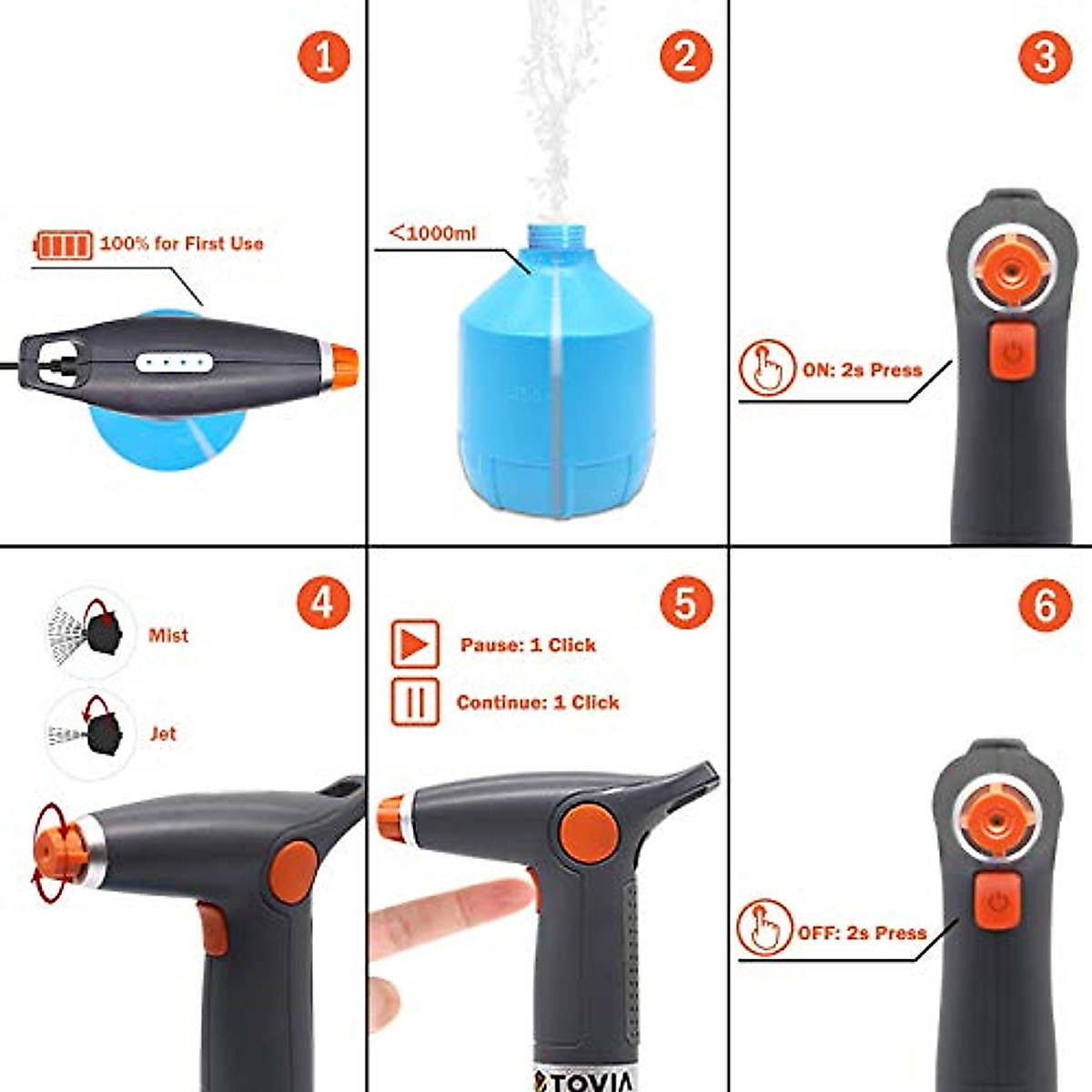 1

100% for First Use

2

<1000ml

3

ON: 2s Press

4

Mist

Jet

5

Pause: 1 Click

Continue: 1 Click

TOVIA

6

OFF: 2s Press