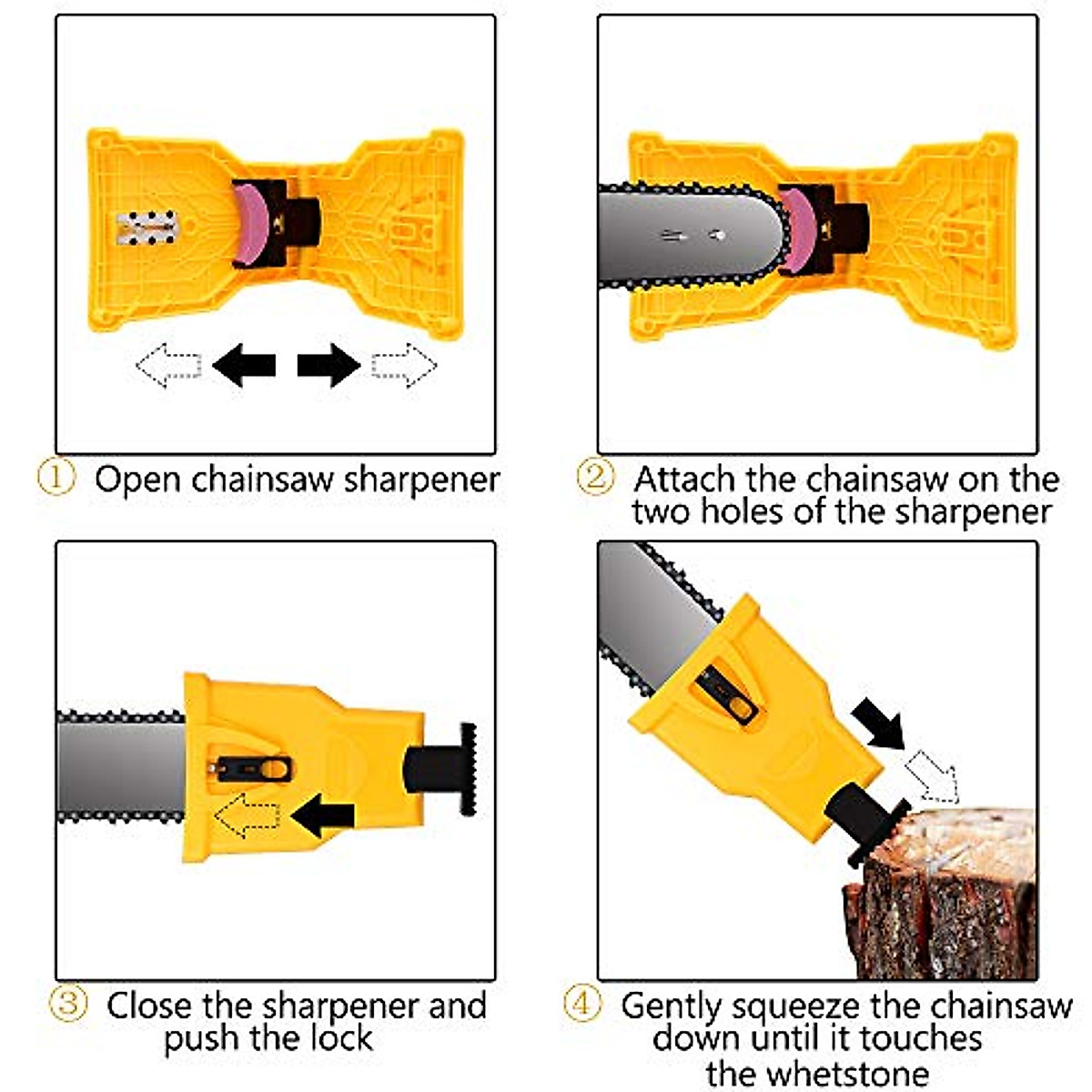 ① Open chainsaw sharpener

② Attach the chainsaw on the two holes of the sharpener

③ Close the sharpener and push the lock

④ Gently squeeze the chainsaw down until it touches the whetstone