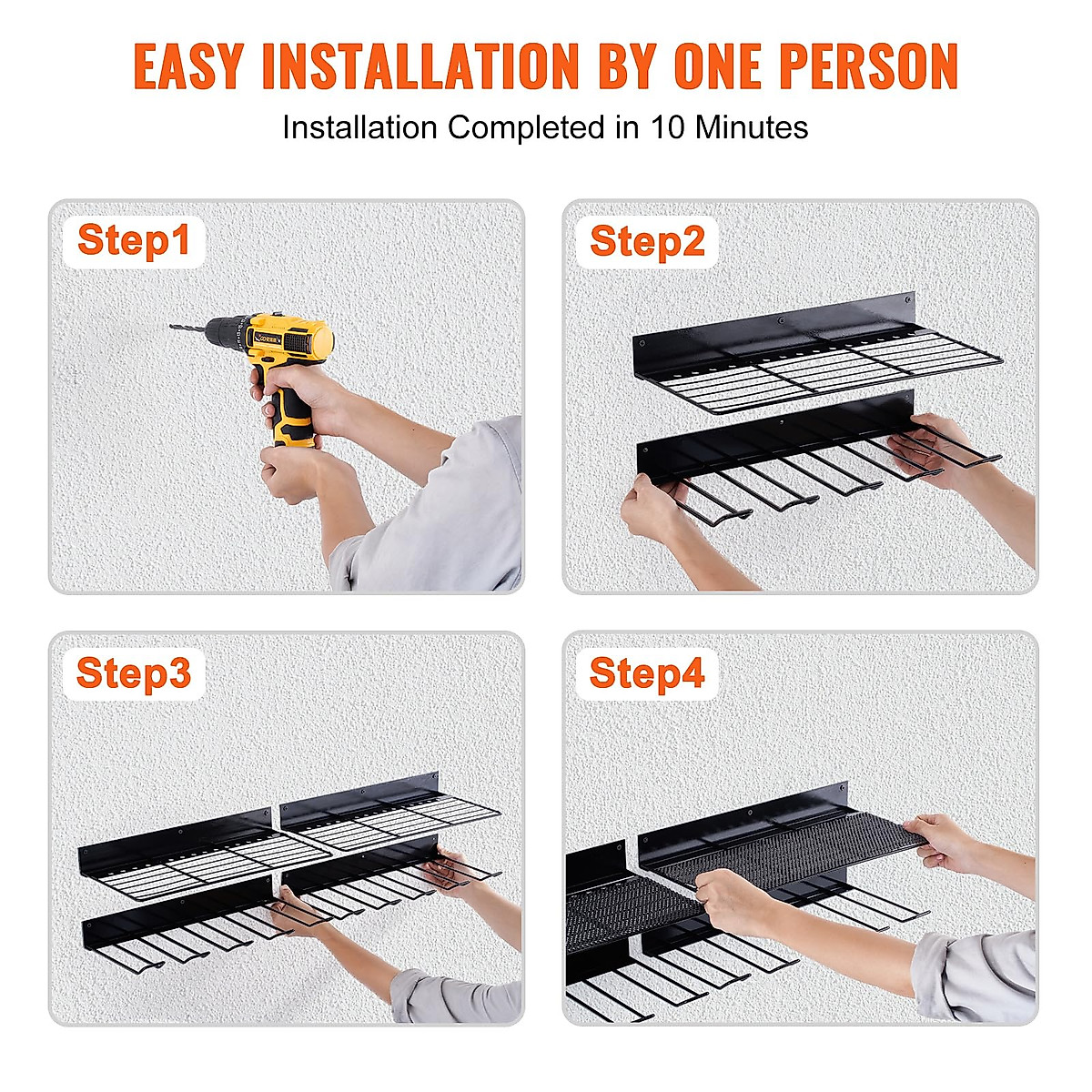 EASY INSTALLATION BY ONE PERSON

Installation Completed in 10 Minutes

Step1

Step2

Step3

Step4