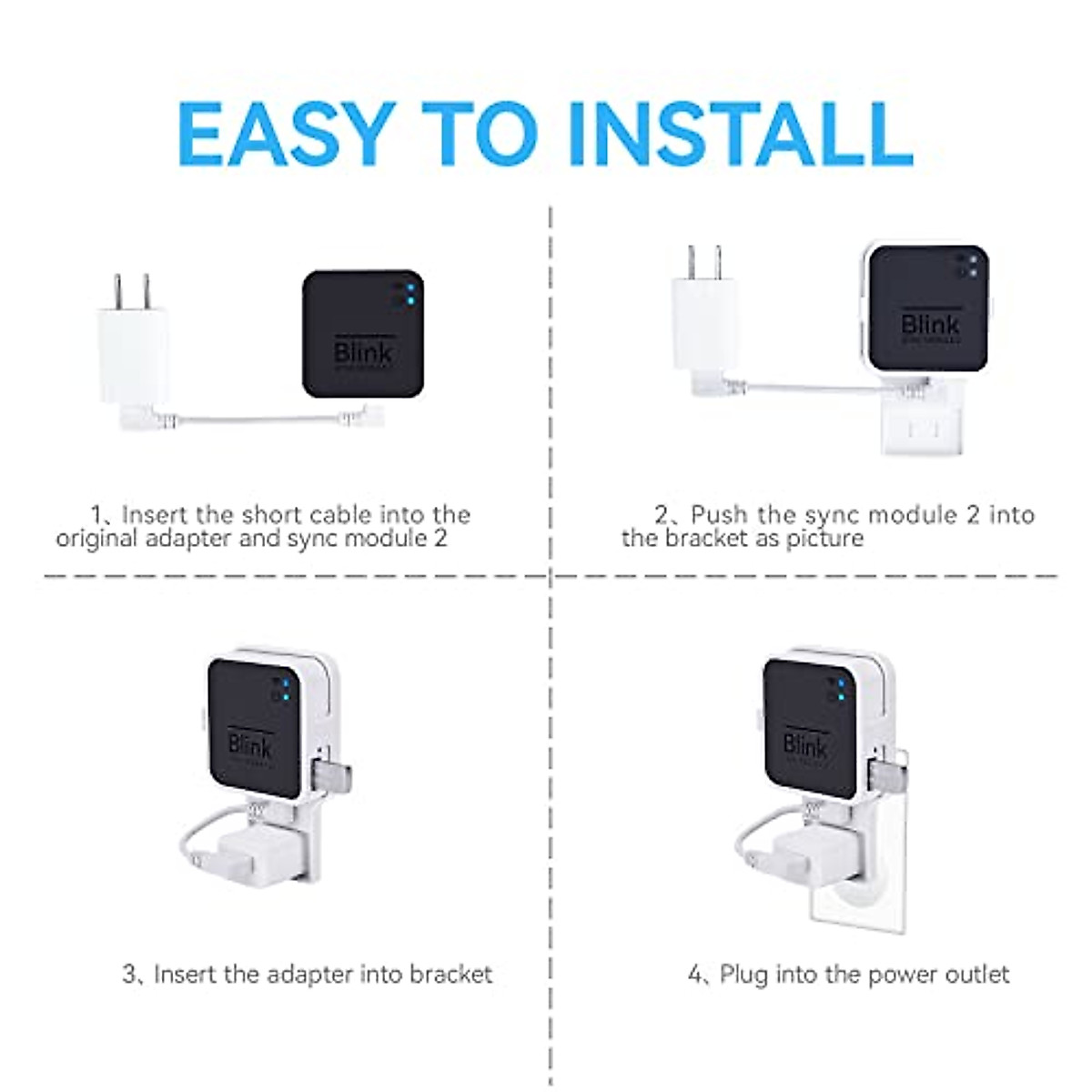 EASY TO INSTALL

Blink

1、Insert the short cable into the original adapter and sync module 2

Blink

2、Push the sync module 2 into the bracket as picture

Blink

3、Insert the adapter into bracket

Blink

4、Plug into the power outlet