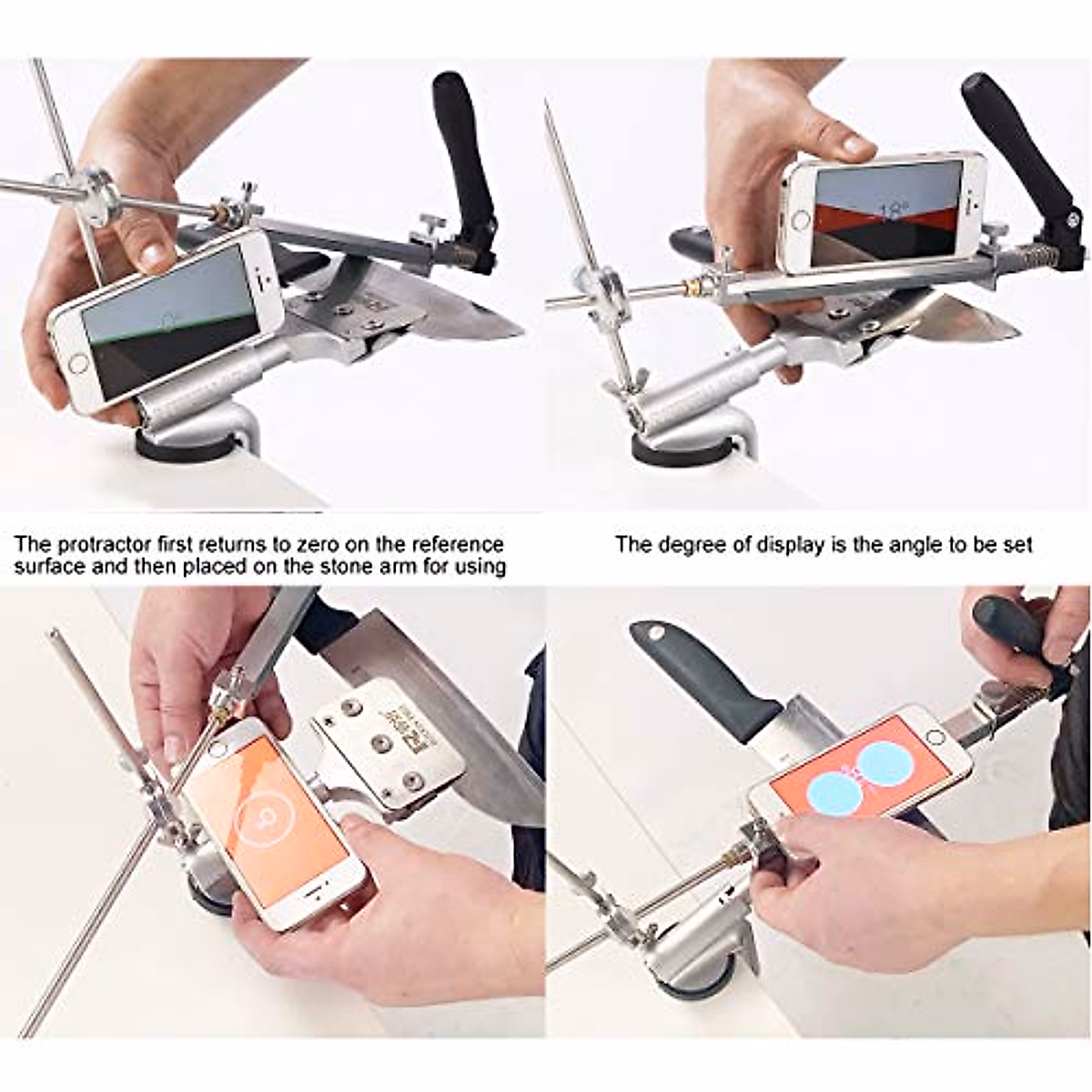 18°

The protractor first returns to zero on the reference surface and then placed on the stone arm for using

The degree of display is the angle to be set