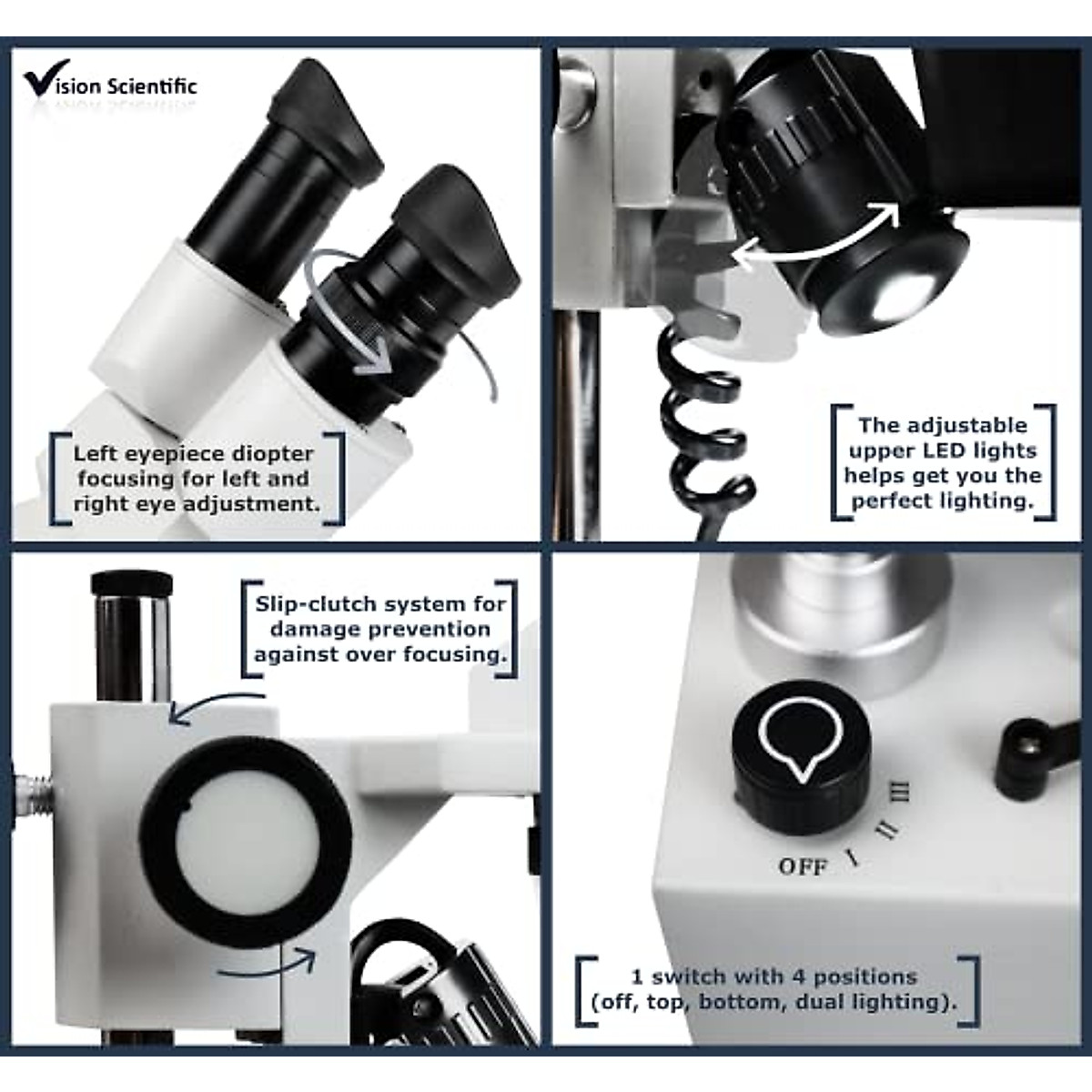 Vision Scientific

Left eyepiece diopter focusing for left and right eye adjustment.

The adjustable upper LED lights helps get you the perfect lighting.

Slip-clutch system for damage prevention against over focusing.

OFF I II III

1 switch with 4 positions (off, top, bottom, dual lighting).