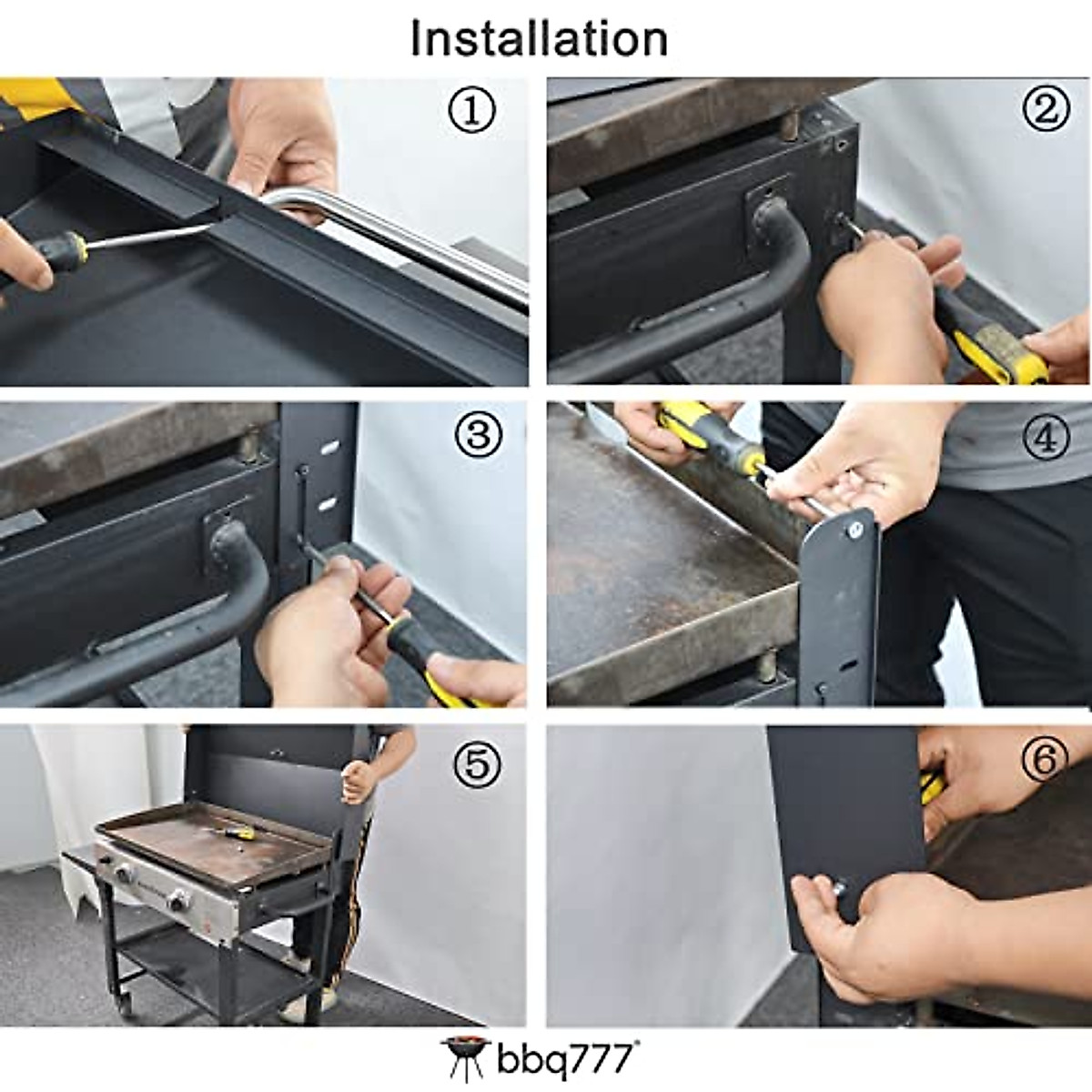 Installation

①

②

③

④

⑤

⑥

bbq777