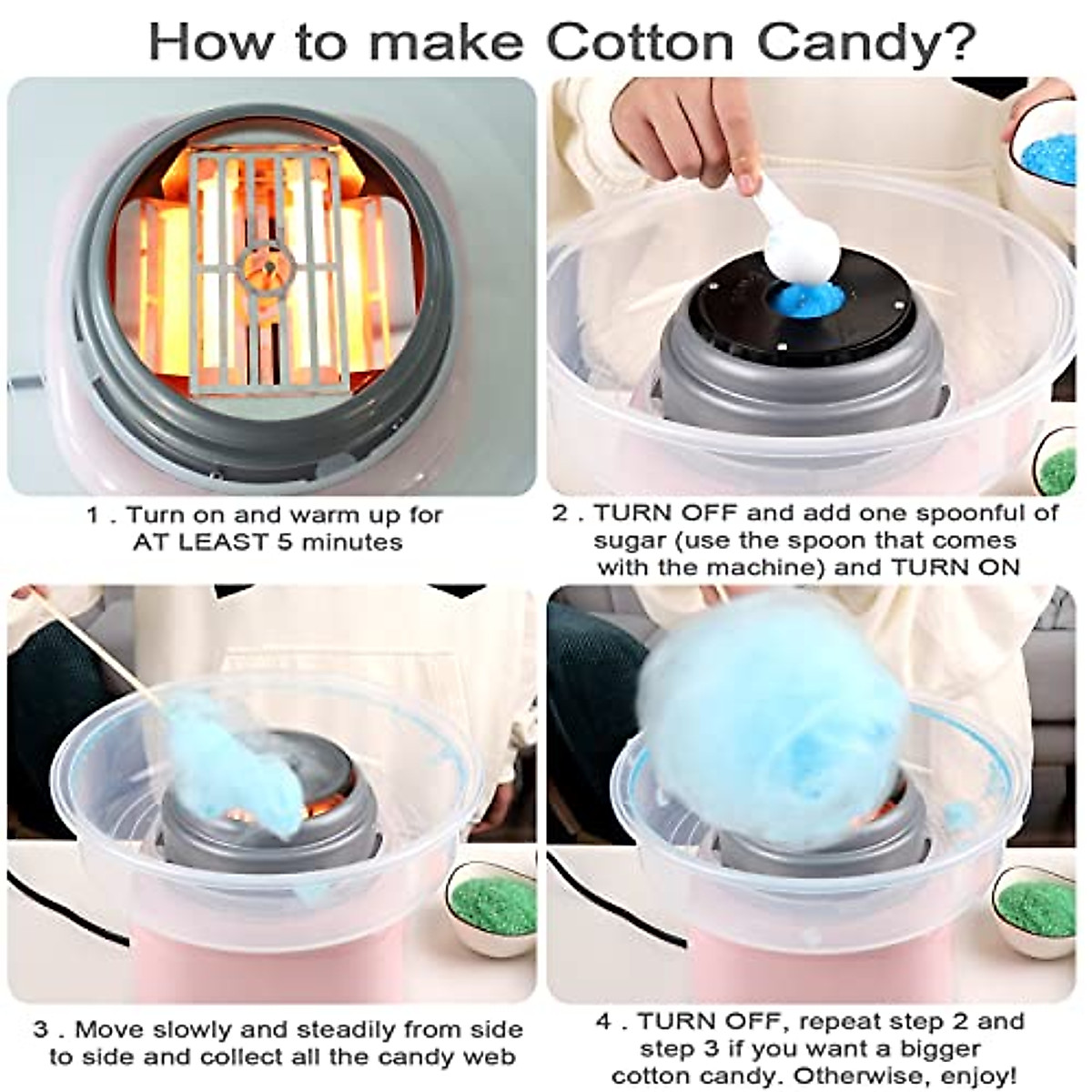 How to make Cotton Candy?

1 . Turn on and warm up for AT LEAST 5 minutes

2 . TURN OFF and add one spoonful of sugar (use the spoon that comes with the machine) and TURN ON

3 . Move slowly and steadily from side to side and collect all the candy web

4 . TURN OFF, repeat step 2 and step 3 if you want a bigger cotton candy. Otherwise, enjoy!