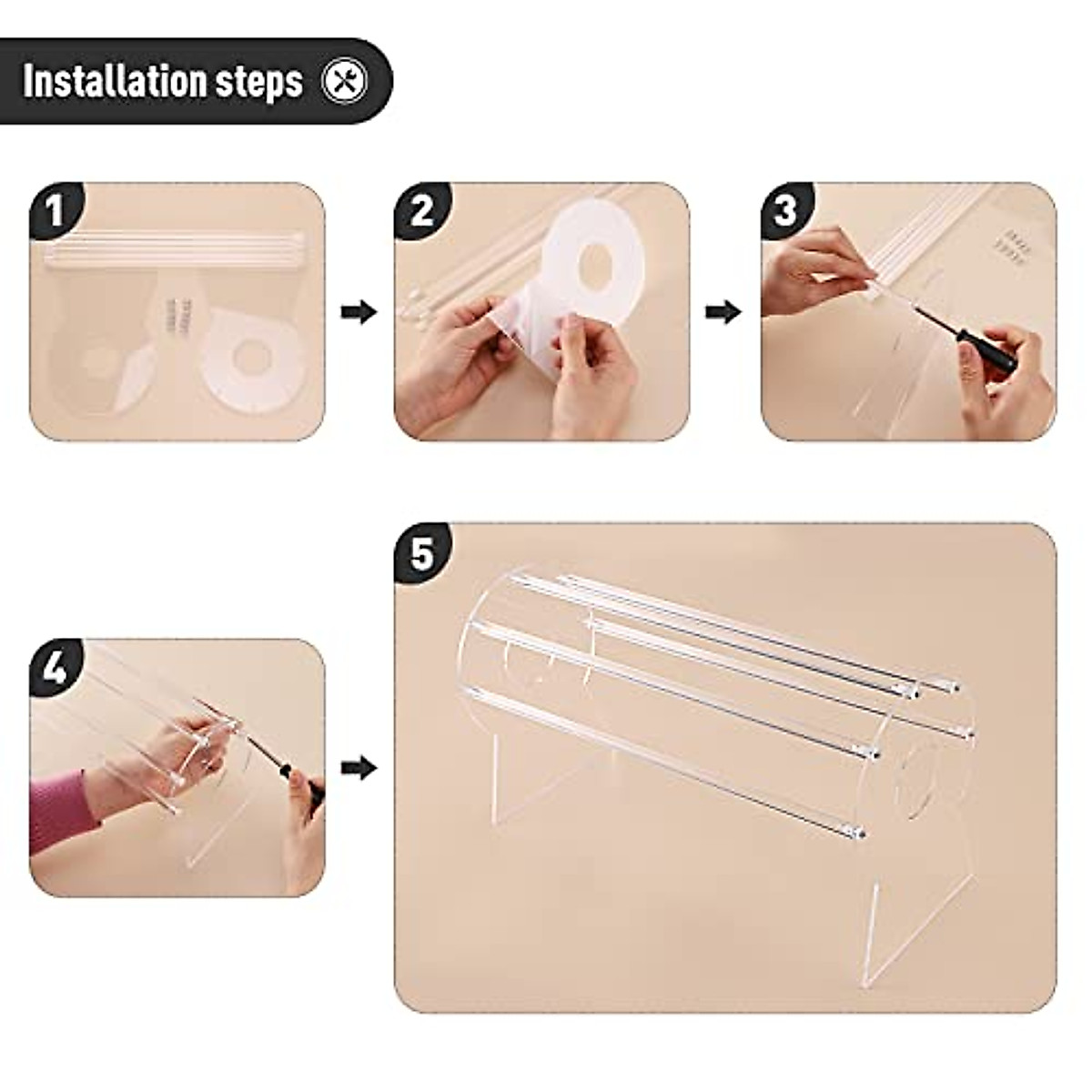 Installation steps

1

2

3

4

5