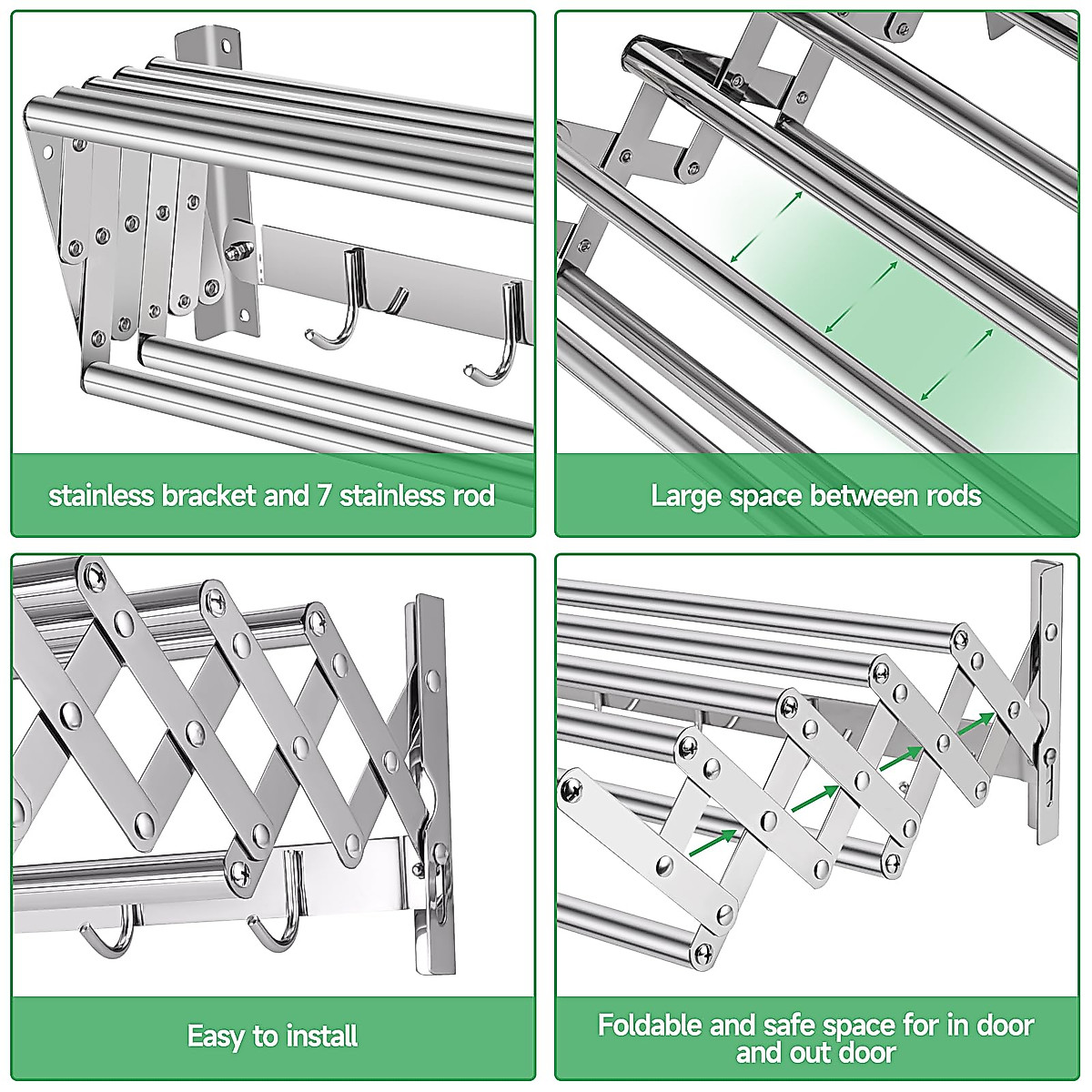 stainless bracket and 7 stainless rod

Large space between rods

Easy to install

Foldable and safe space for in door and out door