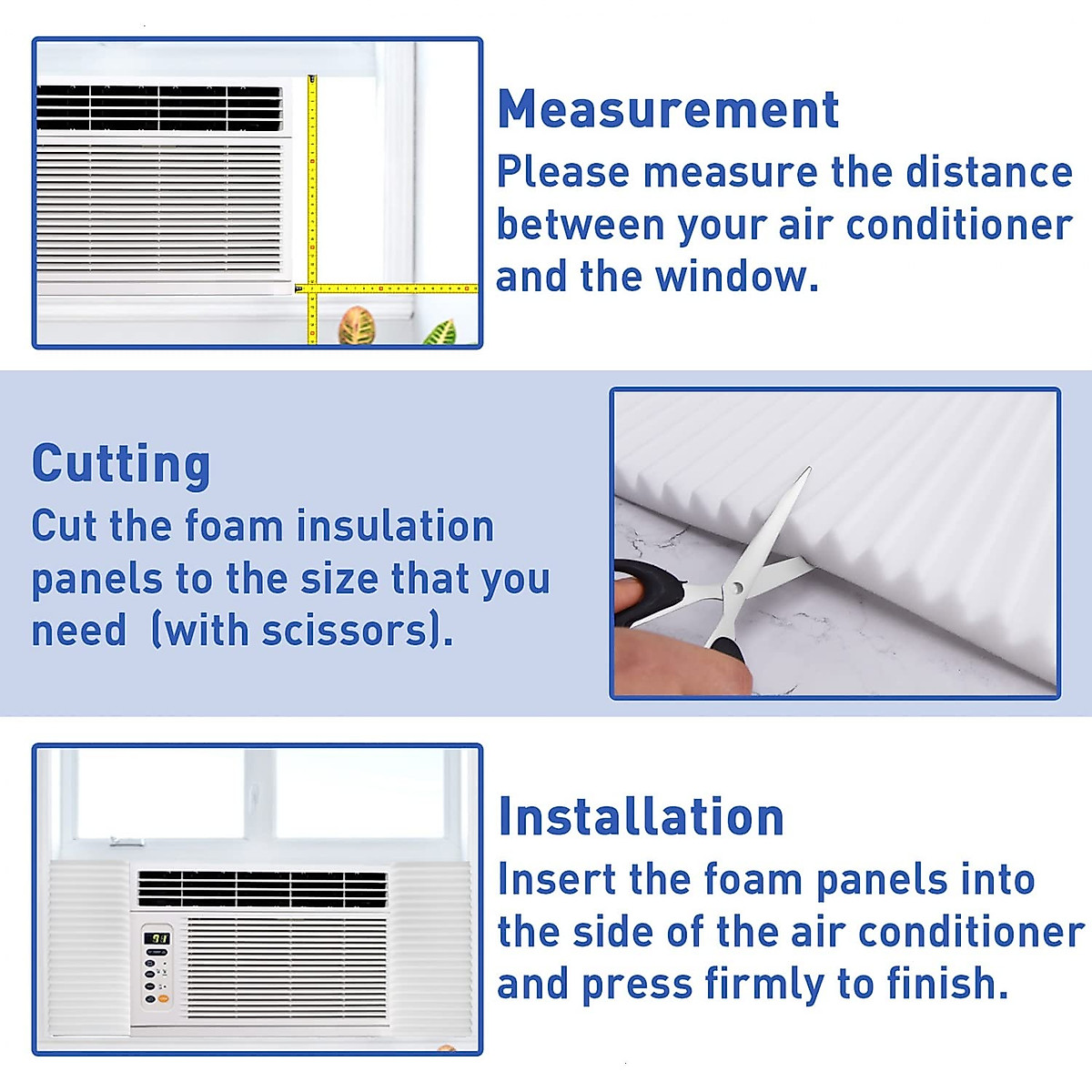 Measurement
Please measure the distance between your air conditioner and the window.

Cutting
Cut the foam insulation panels to the size that you need  (with scissors).

Installation
Insert the foam panels into the side of the air conditioner and press firmly to finish.