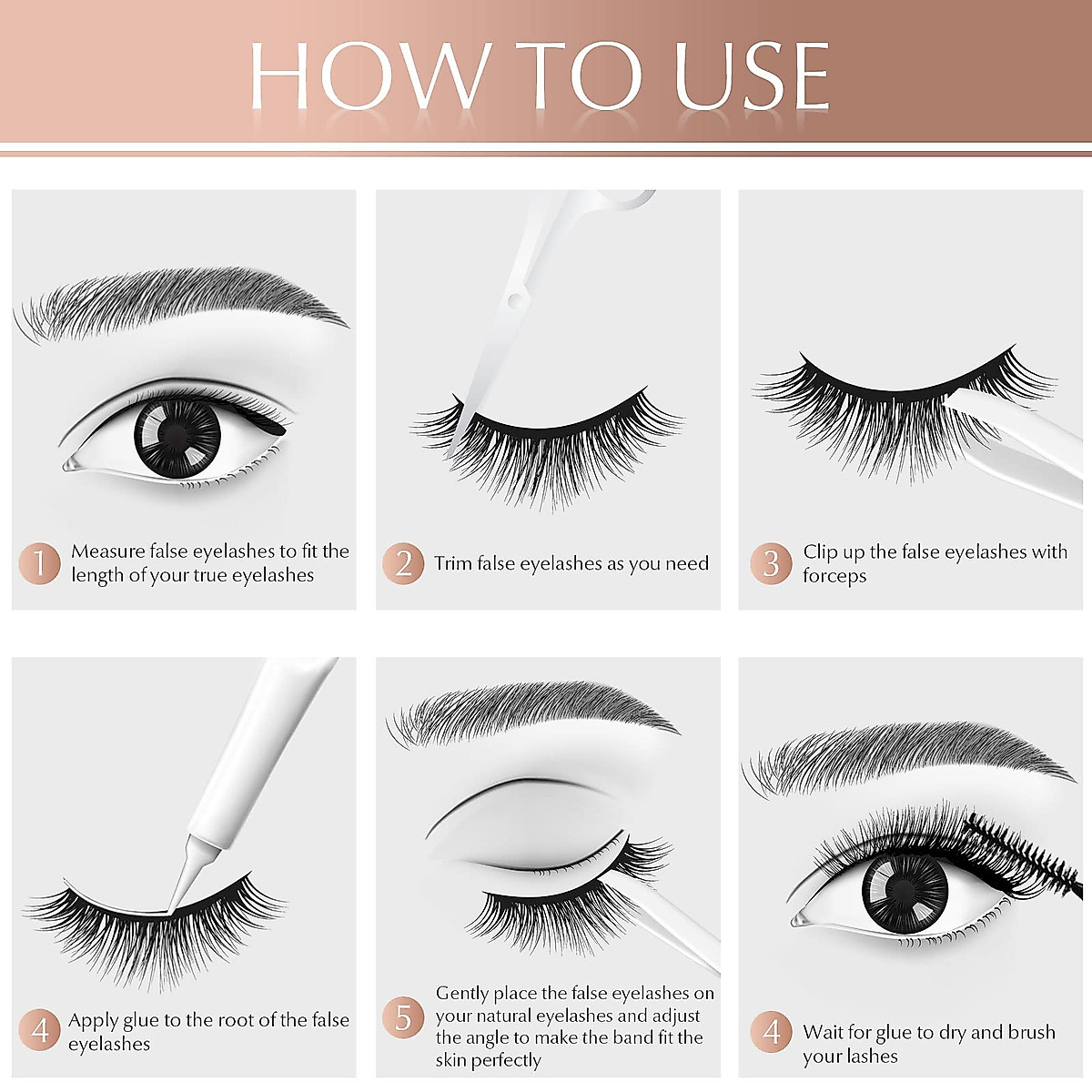 HOW TO USE

1 Measure false eyelashes to fit the length of your true eyelashes

2 Trim false eyelashes as you need

3 Clip up the false eyelashes with forceps

4 Apply glue to the root of the false eyelashes

5 Gently place the false eyelashes on your natural eyelashes and adjust the angle to make the band fit the skin perfectly

4 Wait for glue to dry and brush your lashes