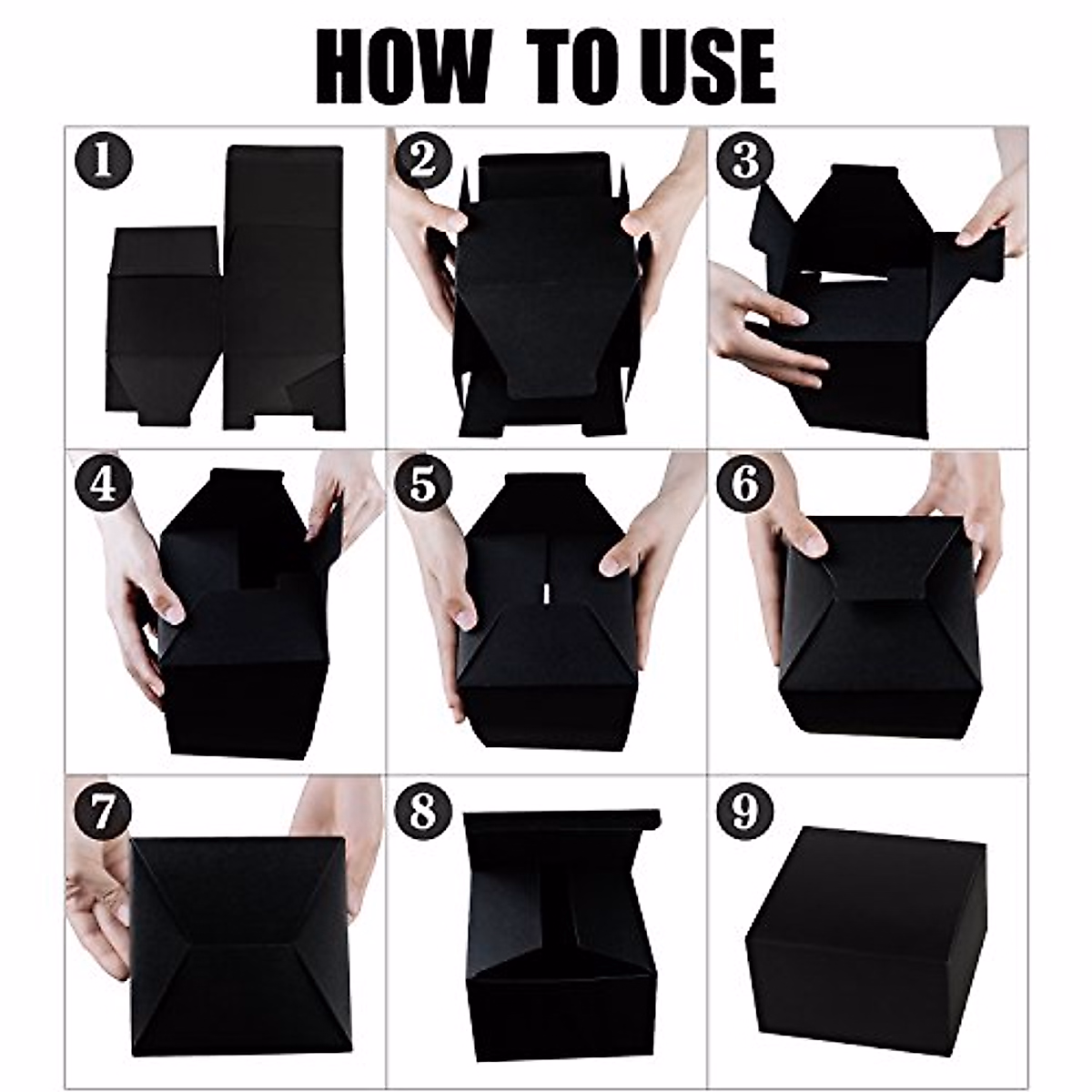 HOW TO USE

1

2

3

4

5

6

7

8

9