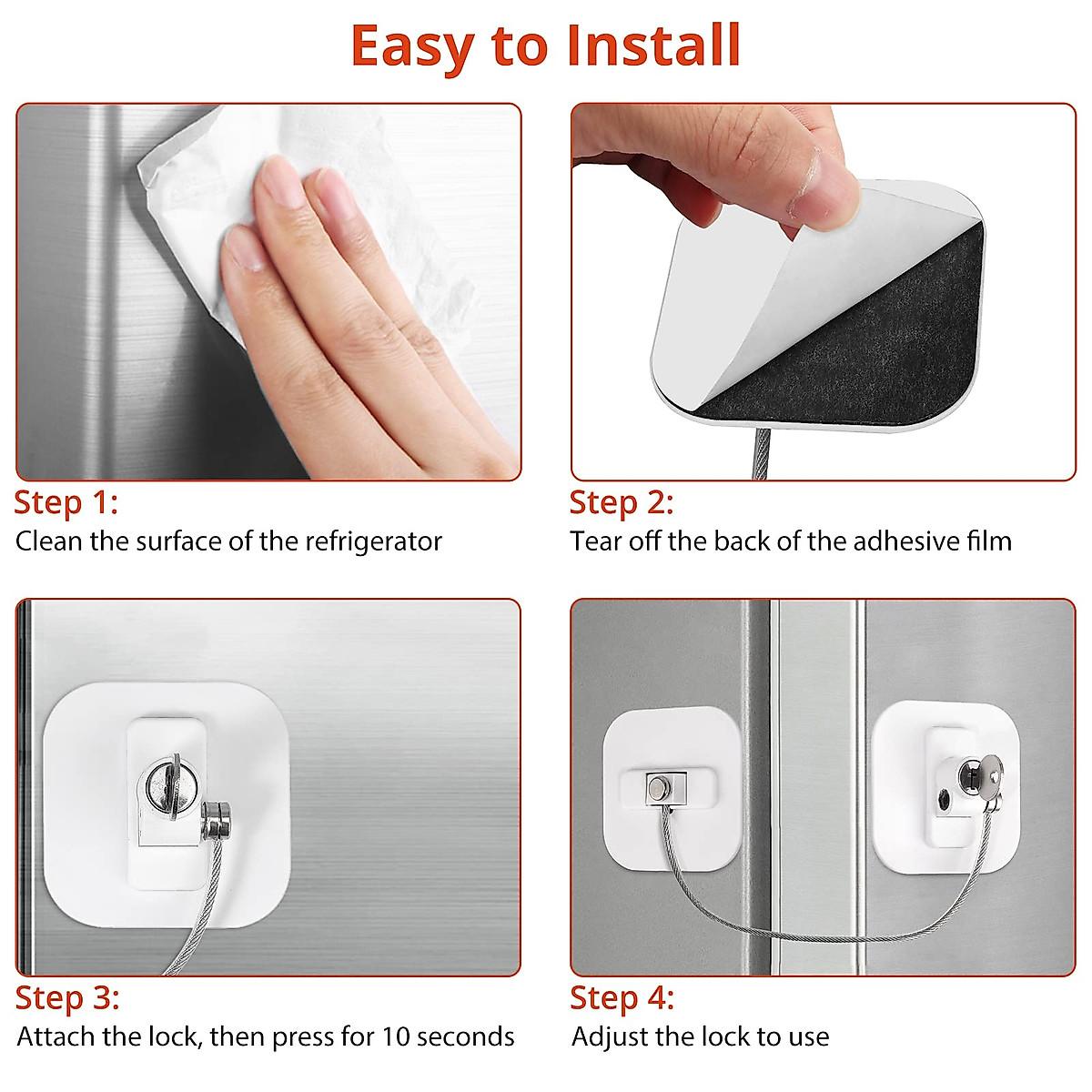 Easy to Install

Step 1:
Clean the surface of the refrigerator

Step 2:
Tear off the back of the adhesive film

Step 3:
Attach the lock, then press for 10 seconds

Step 4:
Adjust the lock to use