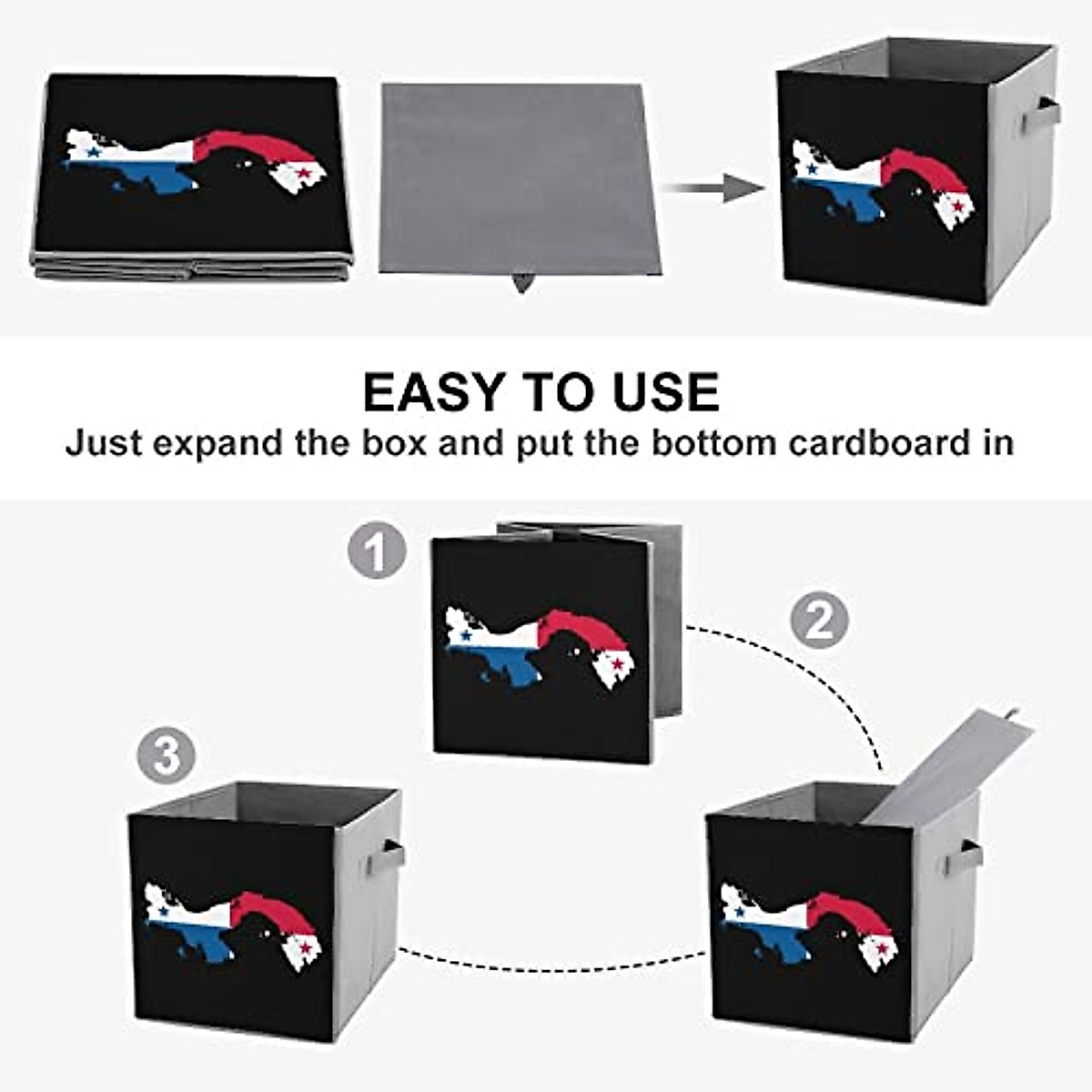 EASY TO USE
Just expand the box and put the bottom cardboard in

1

2

3