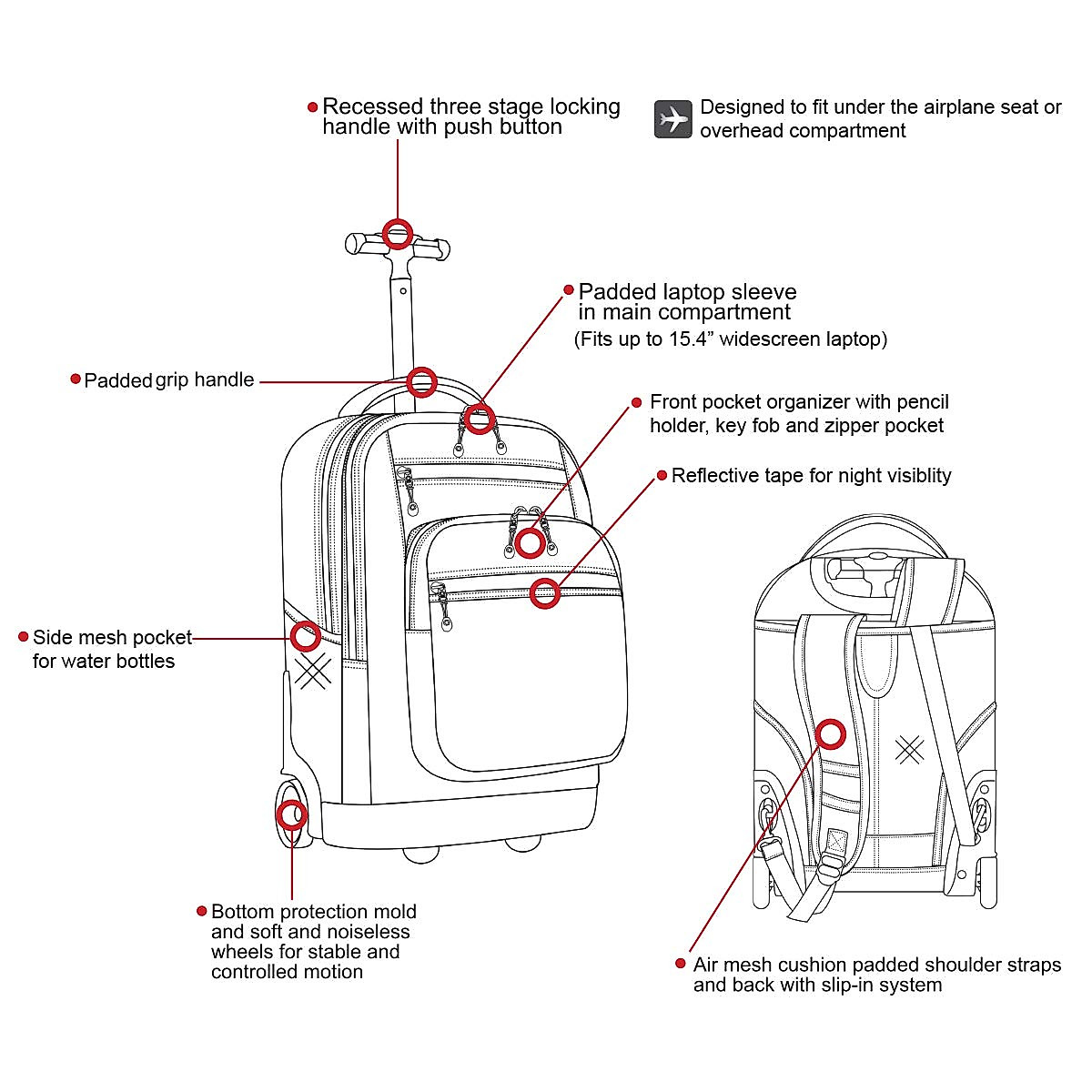 Recessed three stage locking handle with push button

Designed to fit under the airplane seat or overhead compartment

Padded laptop sleeve in main compartment
(Fits up to 15.4” widescreen laptop)

Padded grip handle

Front pocket organizer with pencil holder, key fob and zipper pocket

Reflective tape for night visiblity

Side mesh pocket for water bottles

Bottom protection mold and soft and noiseless wheels for stable and controlled motion

Air mesh cushion padded shoulder straps and back with slip-in system