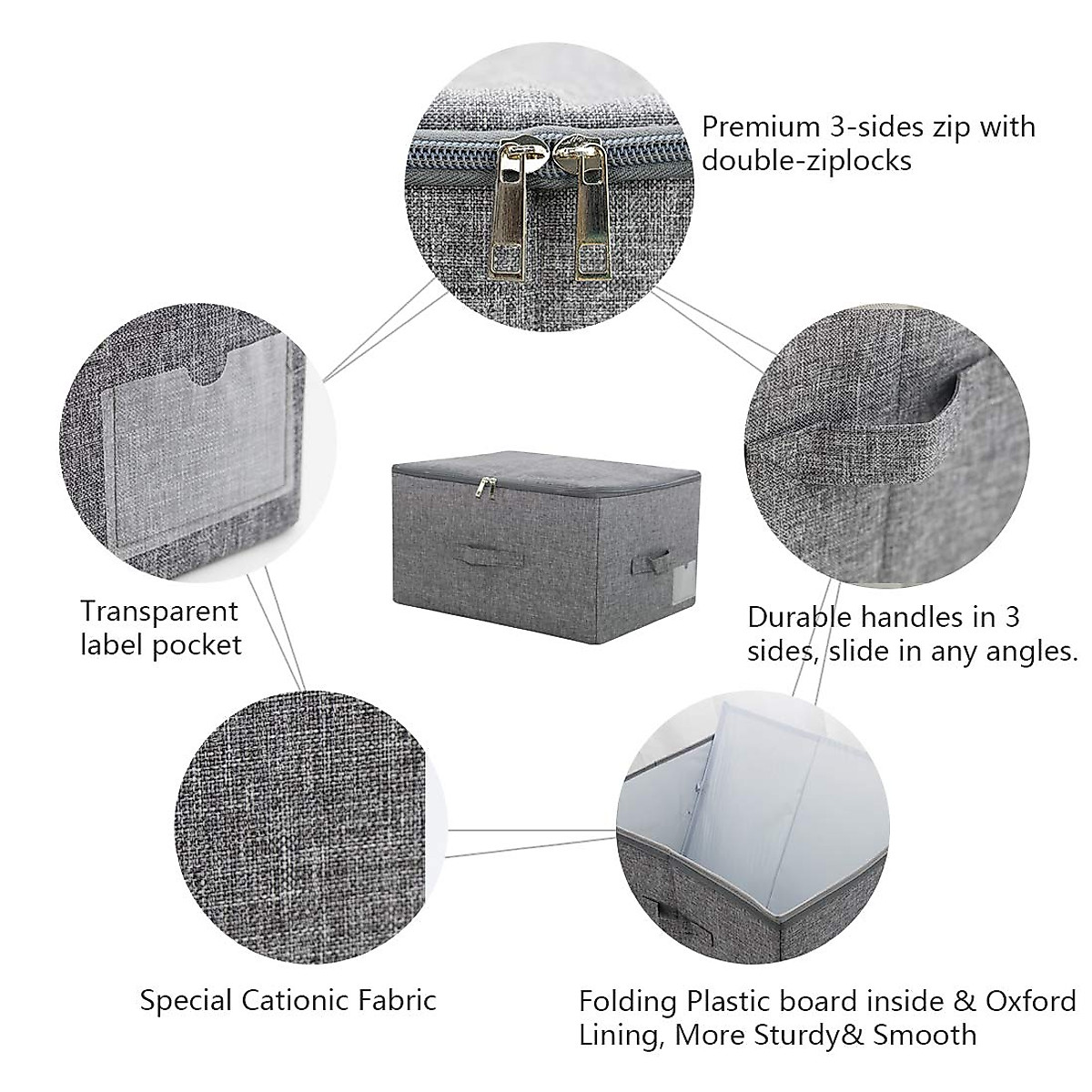 Premium 3-sides zip with double-ziplocks

Transparent label pocket

Durable handles in 3 sides, slide in any angles.

Special Cationic Fabric

Folding Plastic board inside & Oxford Lining, More Sturdy& Smooth