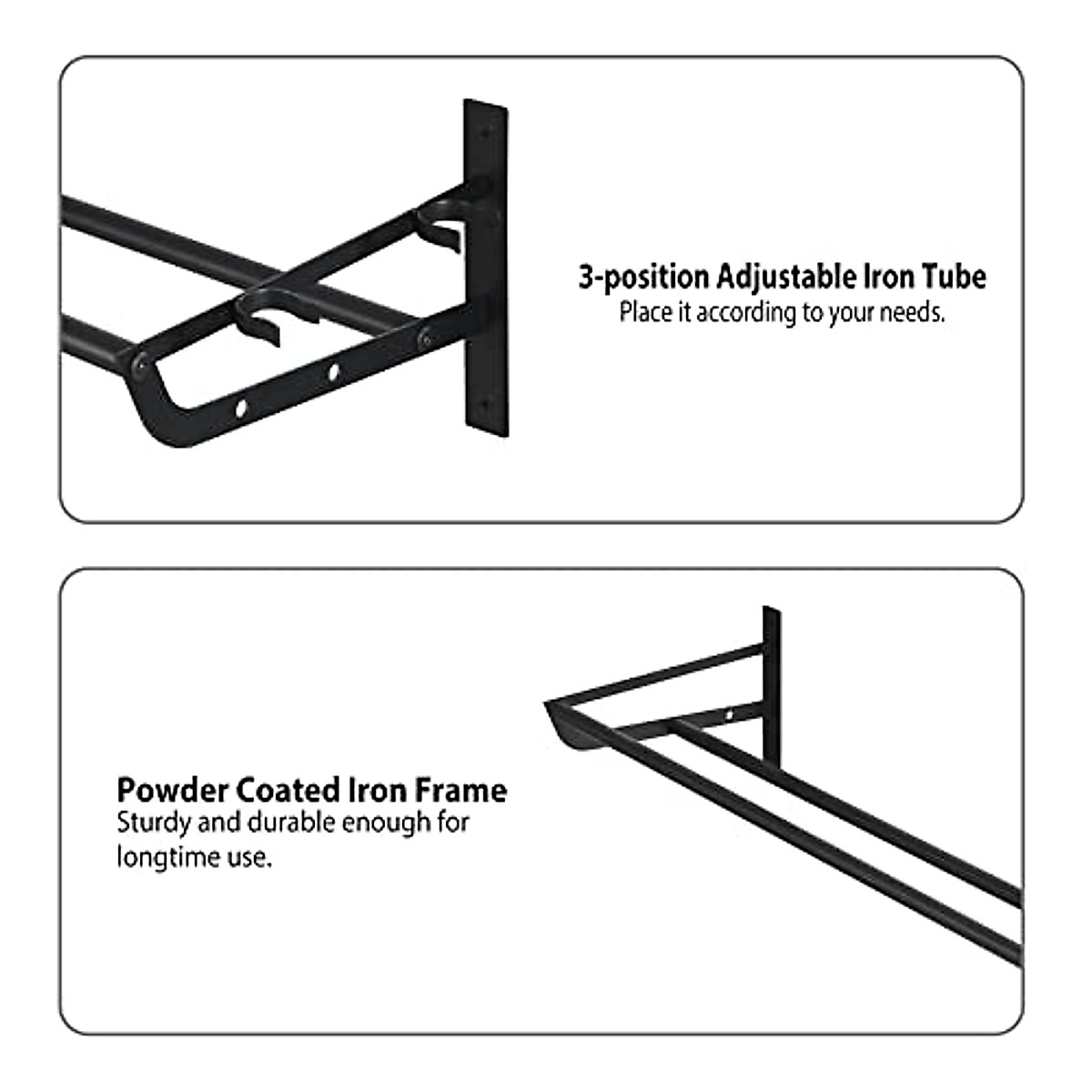 3-position Adjustable Iron Tube
Place it according to your needs.

Powder Coated Iron Frame
Sturdy and durable enough for longtime use.