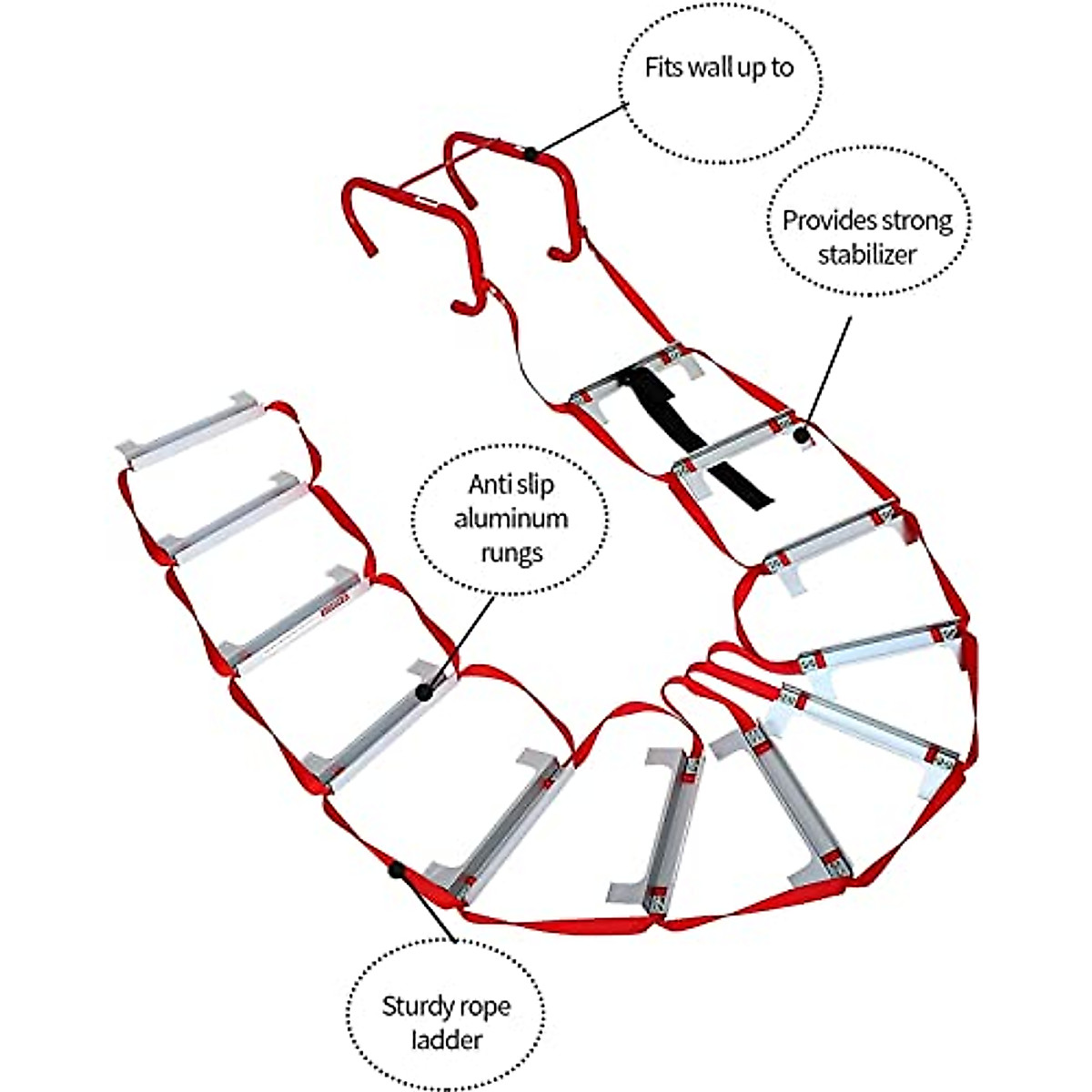 Fits wall up to

Provides strong stabilizer

Anti slip aluminum rungs

Sturdy rope ladder