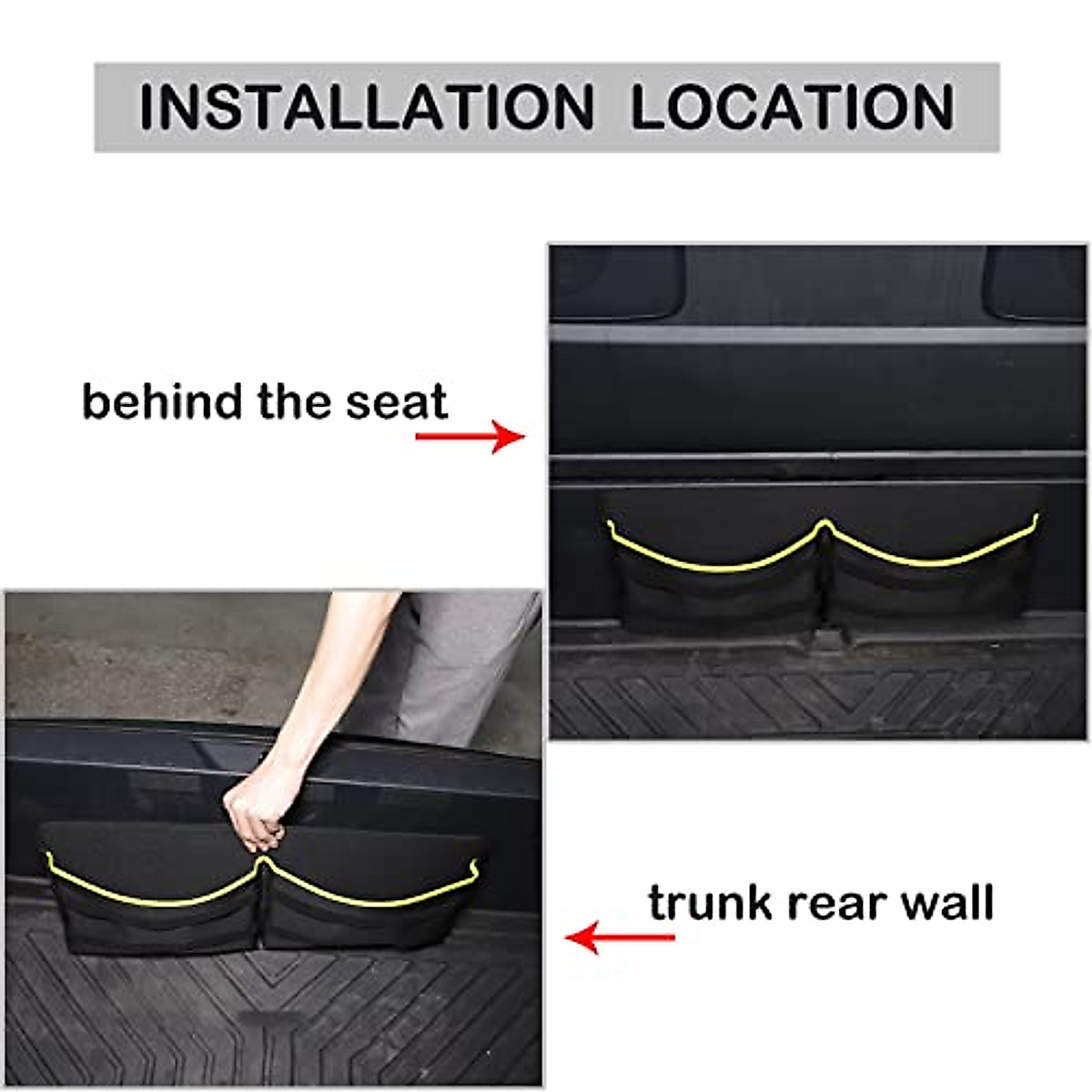 INSTALLATION LOCATION

behind the seat

trunk rear wall