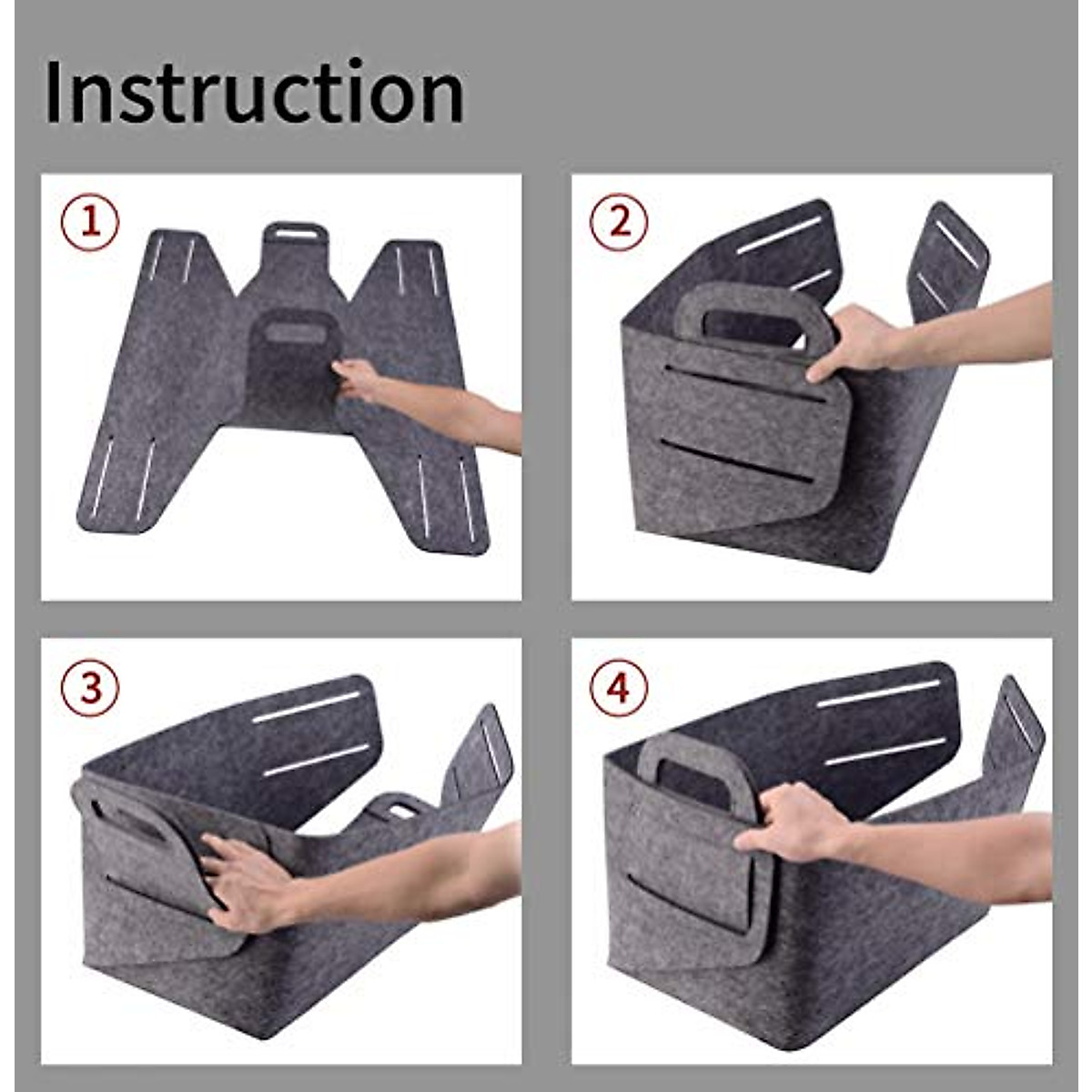 Instruction

1

2

3

4