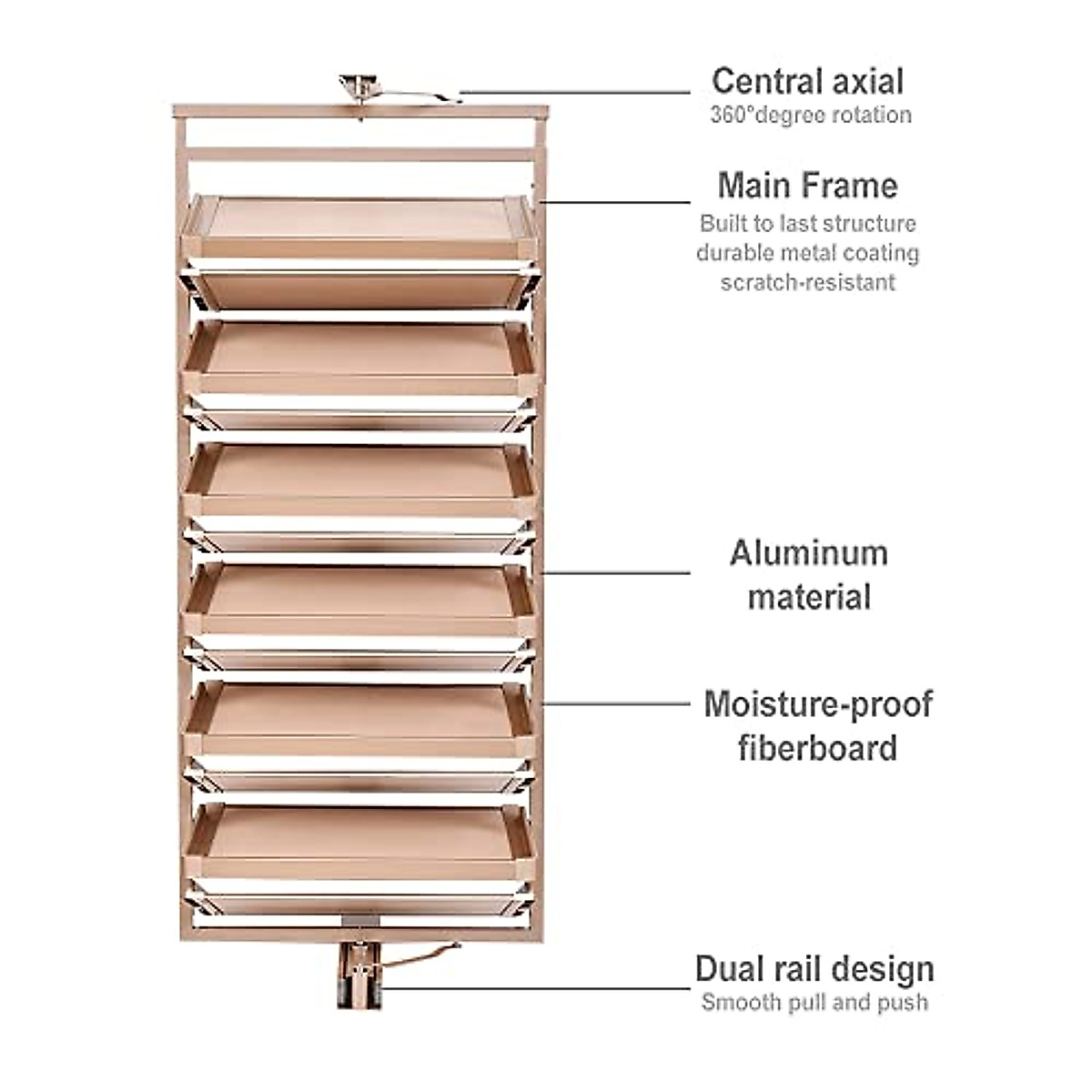 Central axial
360°degree rotation

Main Frame
Built to last structure
durable metal coating
scratch-resistant

Aluminum material

Moisture-proof fiberboard

Dual rail design
Smooth pull and push