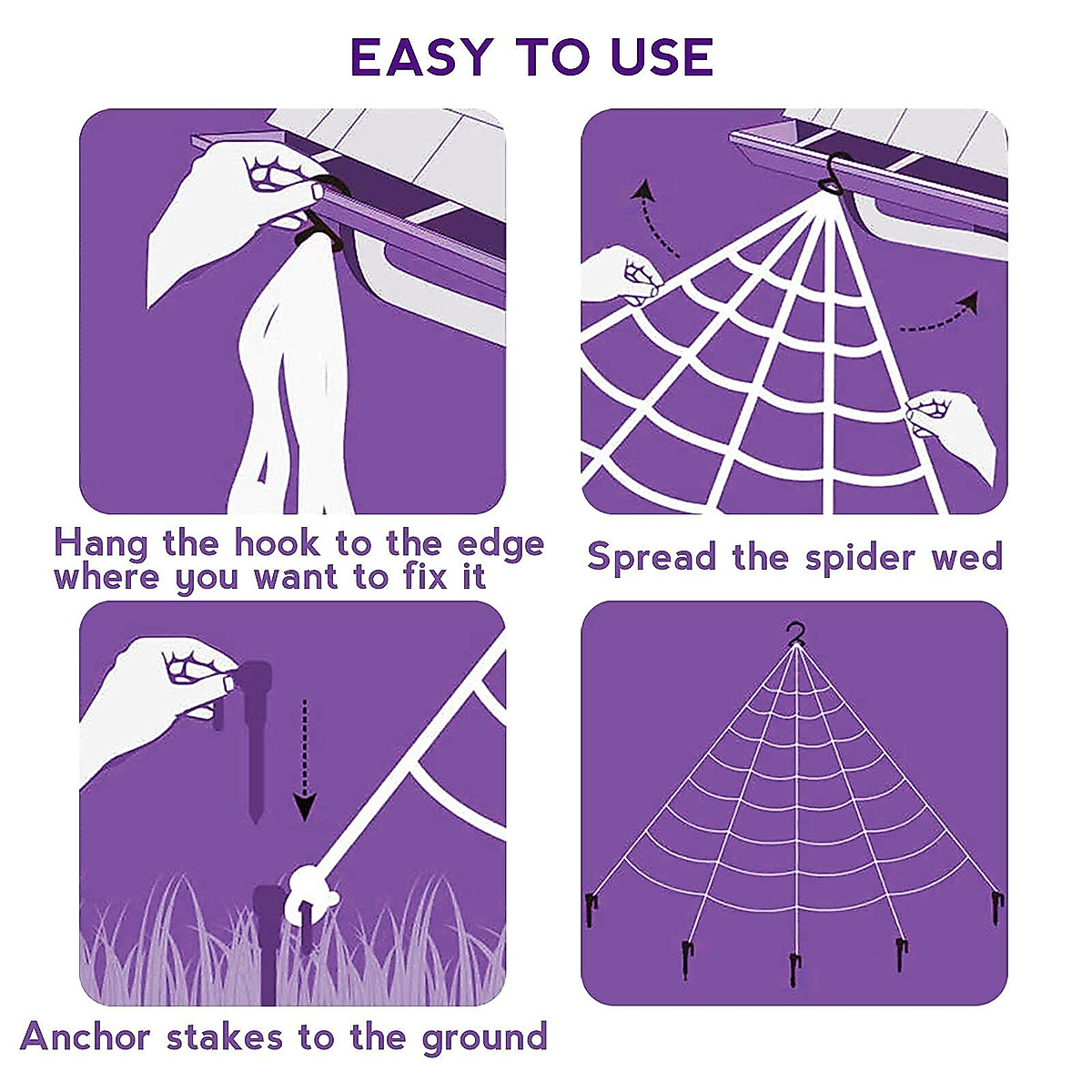 EASY TO USE

Hang the hook to the edge where you want to fix it

Spread the spider wed

Anchor stakes to the ground