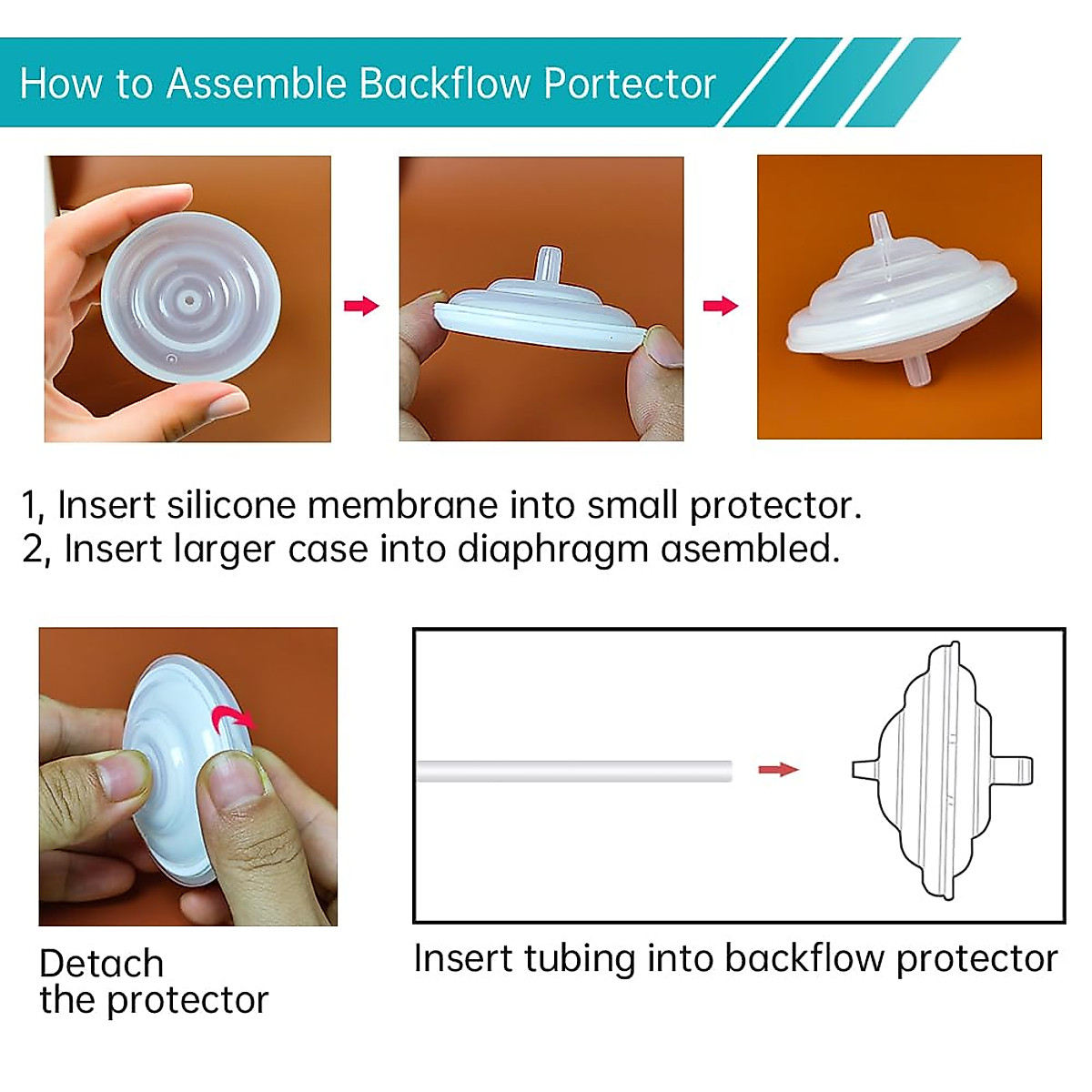 How to Assemble Backflow Portector

1, Insert silicone membrane into small protector.
2, Insert larger case into diaphragm asembled.

Detach
the protector

Insert tubing into backflow protector