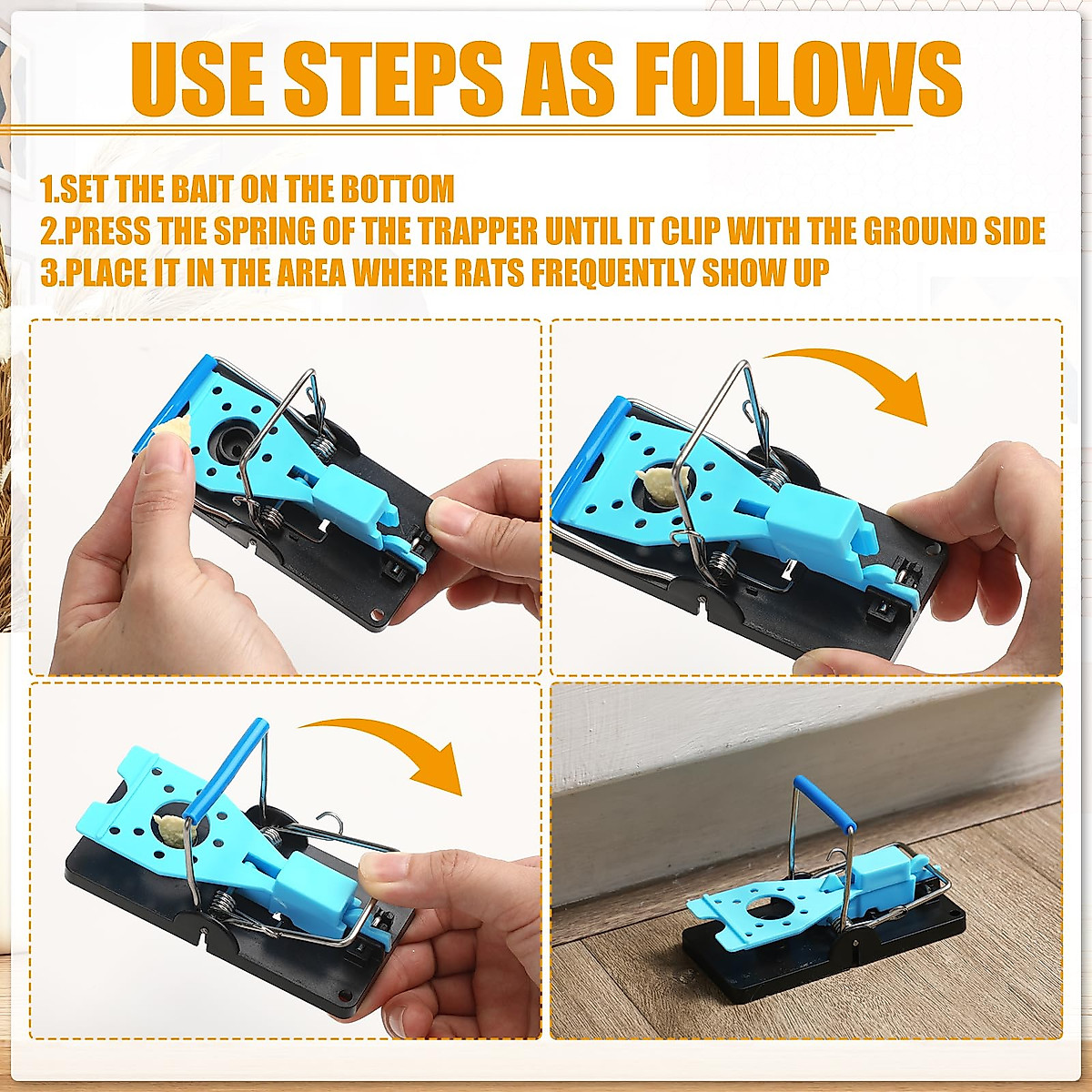 USE STEPS AS FOLLOWS

1.SET THE BAIT ON THE BOTTOM
2.PRESS THE SPRING OF THE TRAPPER UNTIL IT CLIP WITH THE GROUND SIDE
3.PLACE IT IN THE AREA WHERE RATS FREQUENTLY SHOW UP