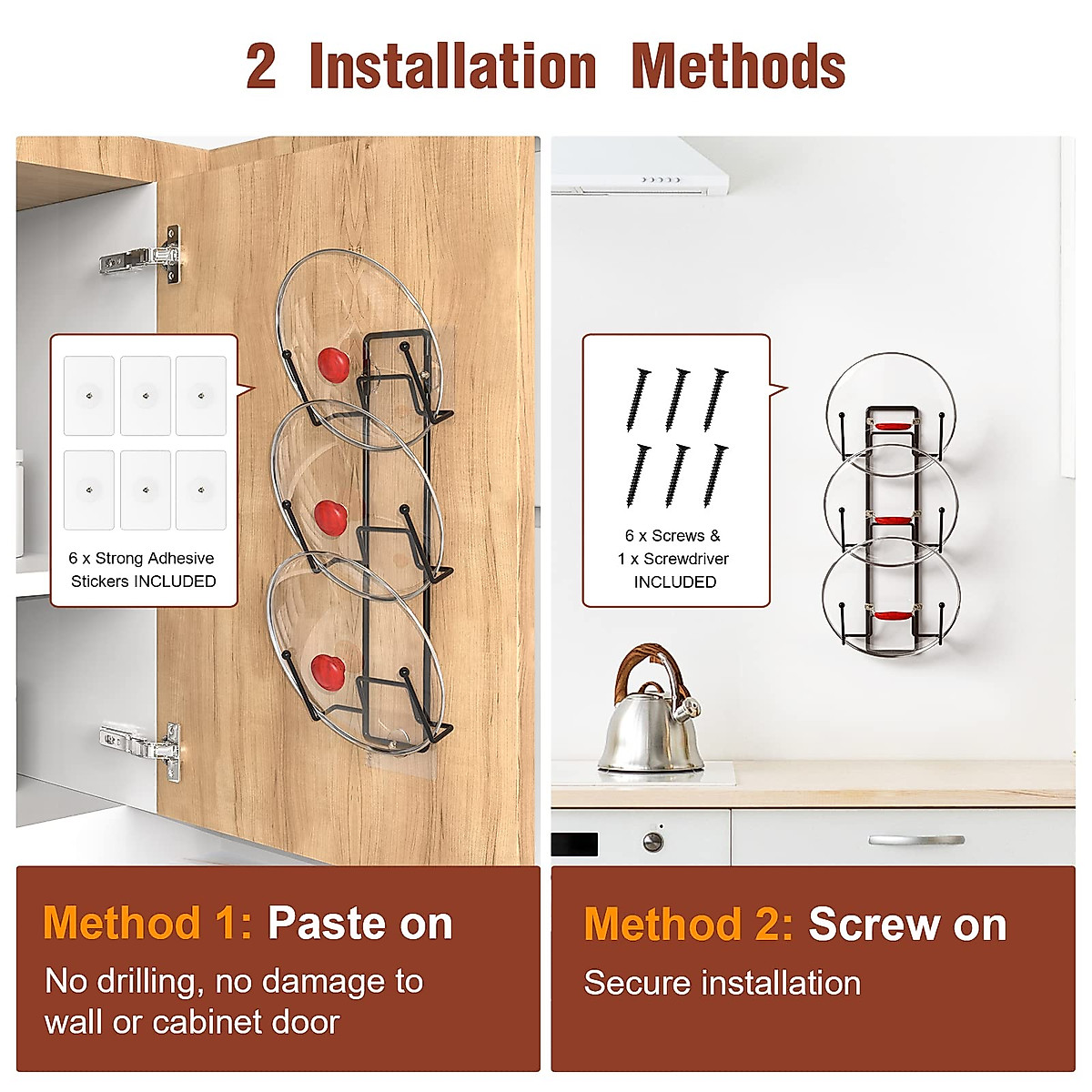 2 Installation Methods

6 x Strong Adhesive Stickers INCLUDED

6 x Screws & 1 x Screwdriver INCLUDED

Method 1: Paste on
No drilling, no damage to wall or cabinet door

Method 2: Screw on
Secure installation