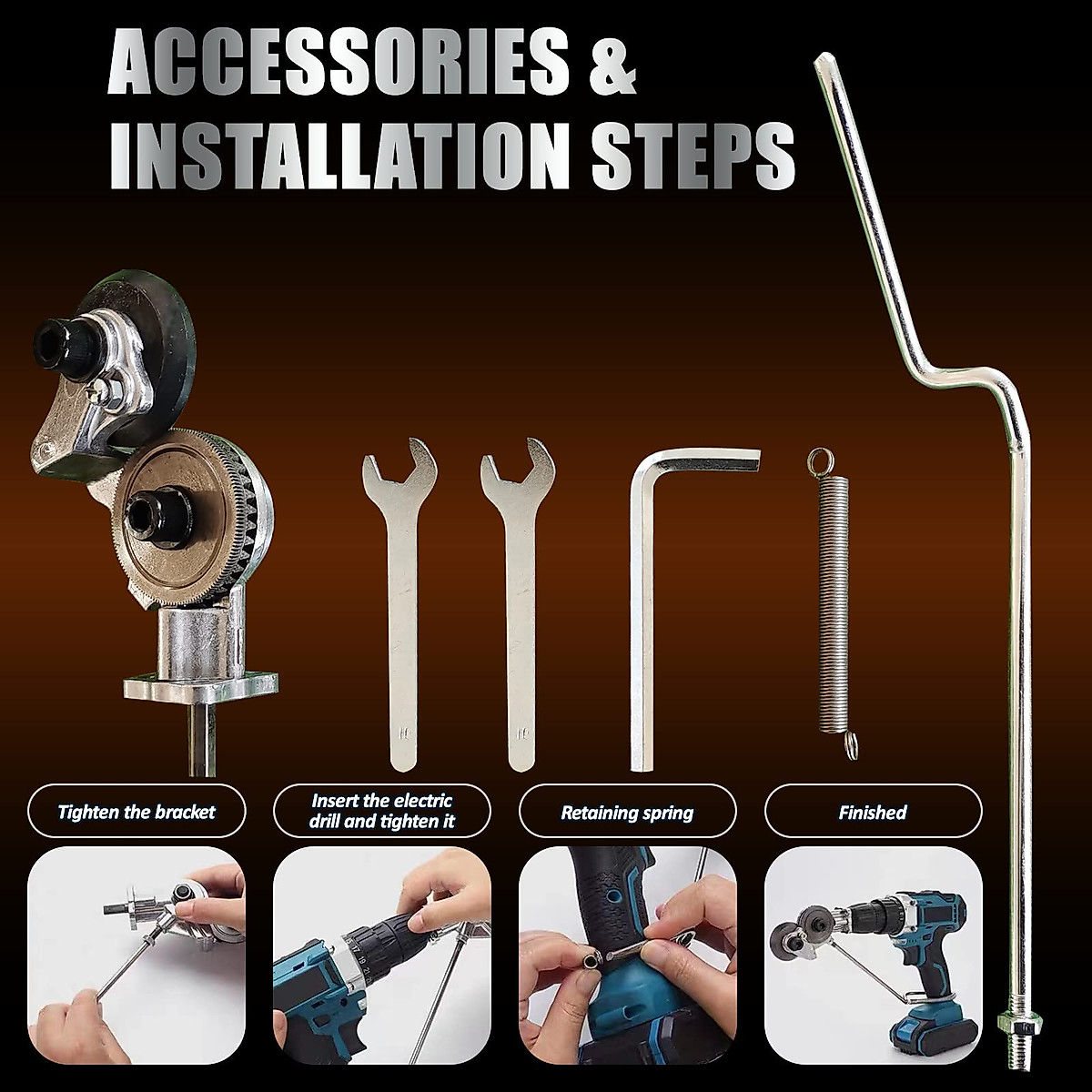 ACCESSORIES & INSTALLATION STEPS

Tighten the bracket

Insert the electric drill and tighten it

Retaining spring

Finished