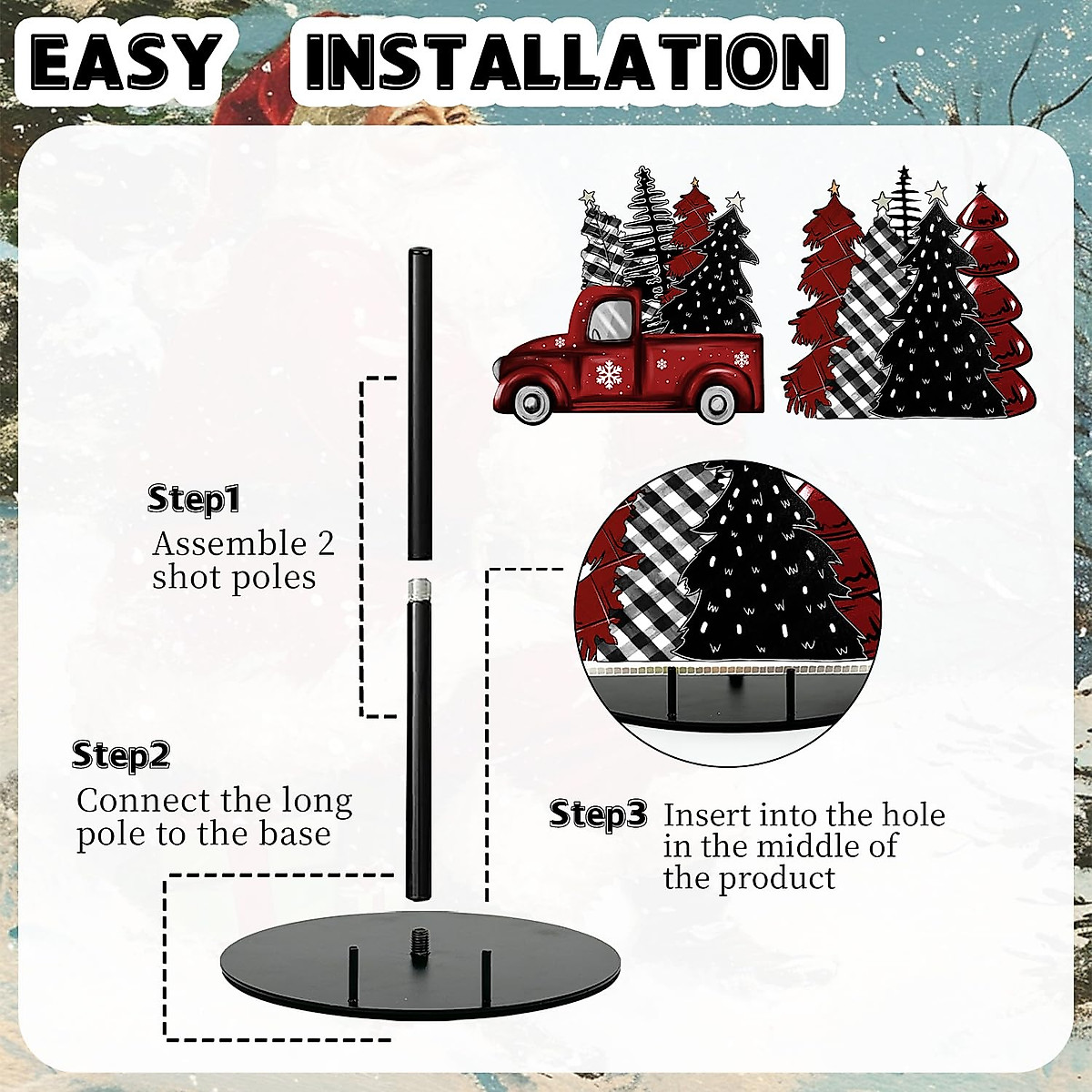 EASY INSTALLATION

Step1
Assemble 2 shot poles

Step2
Connect the long pole to the base

Step3 Insert into the hole in the middle of the product