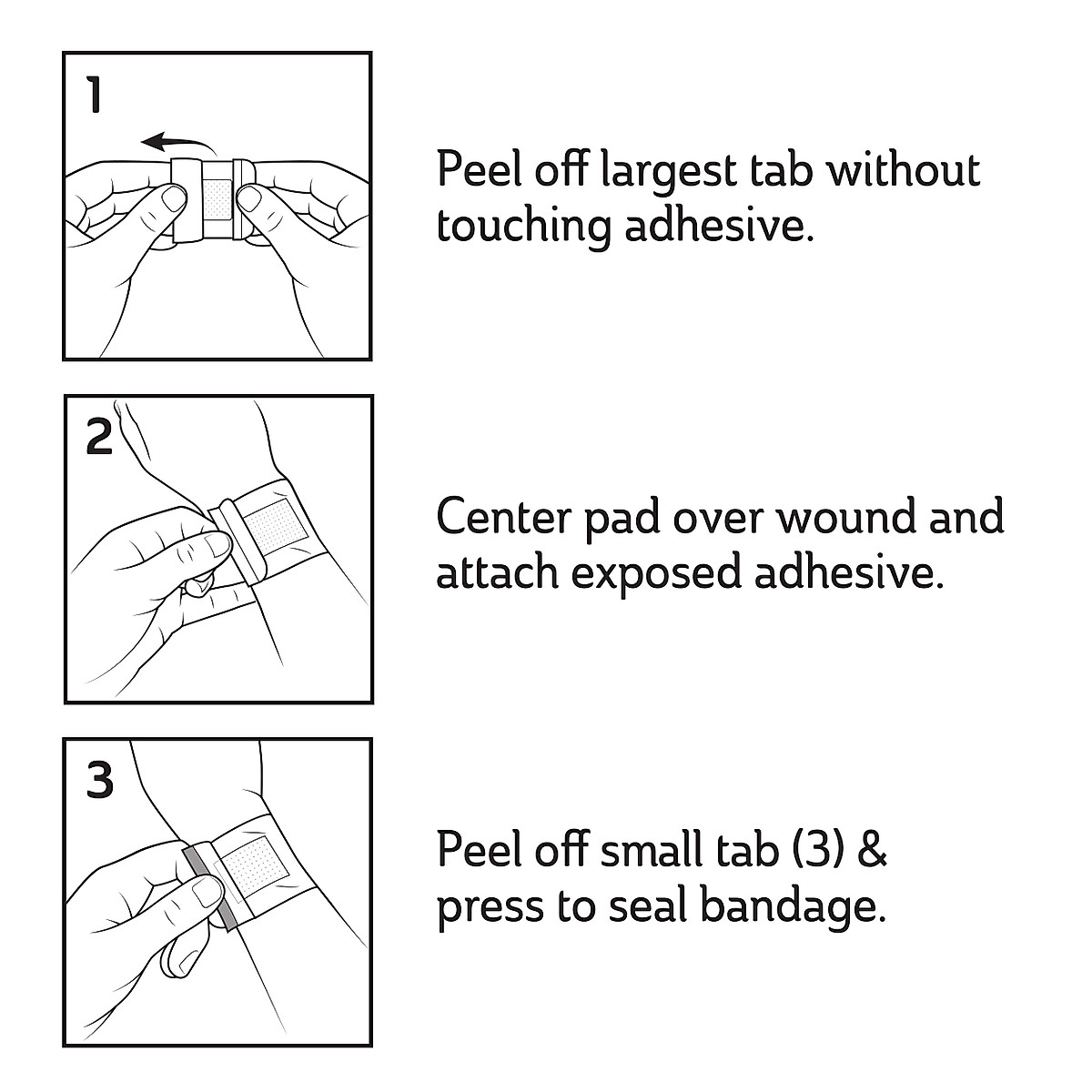 1

Peel off largest tab without touching adhesive.

2

Center pad over wound and attach exposed adhesive.

3

Peel off small tab (3) & press to seal bandage.