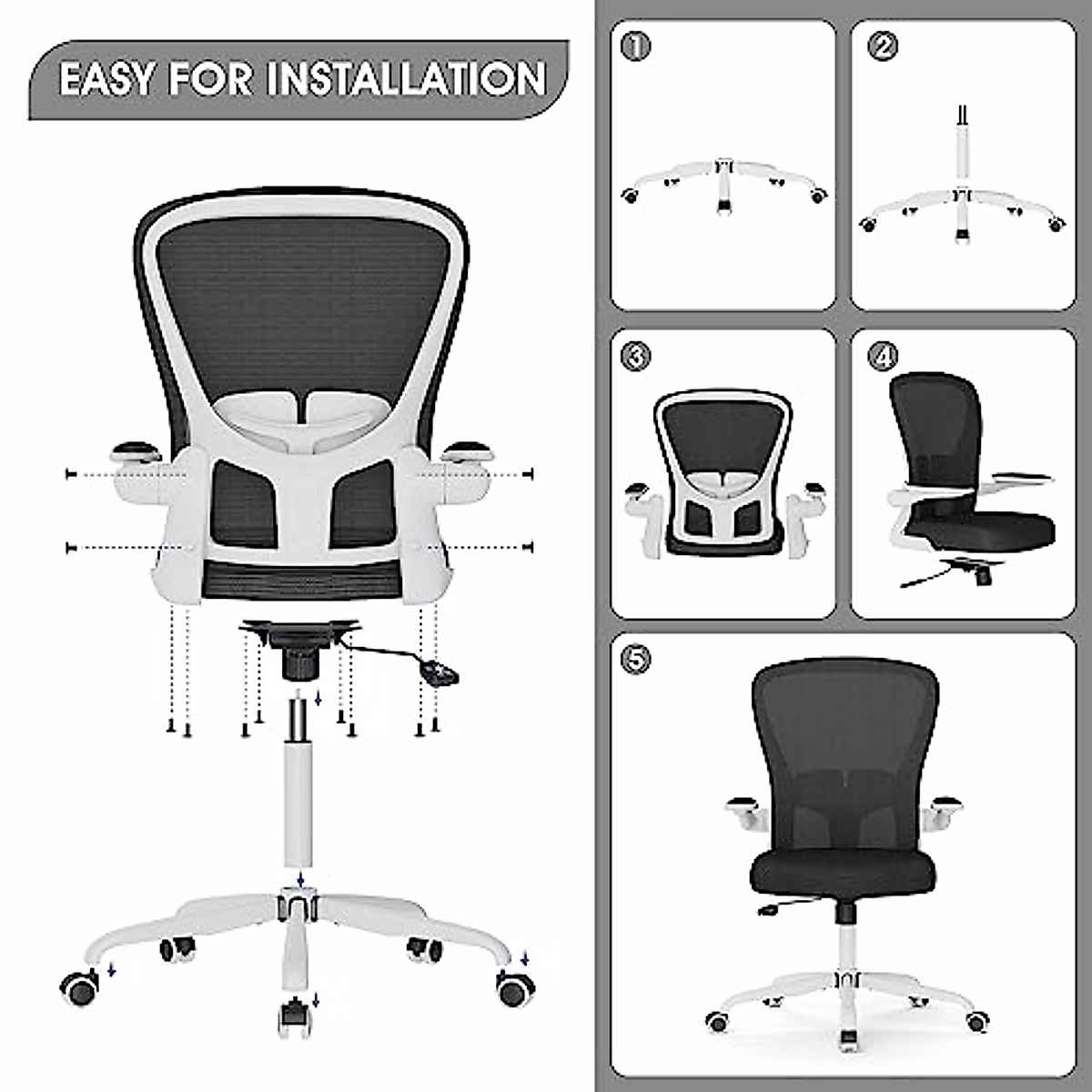 EASY FOR INSTALLATION

①

②

③

④

⑤