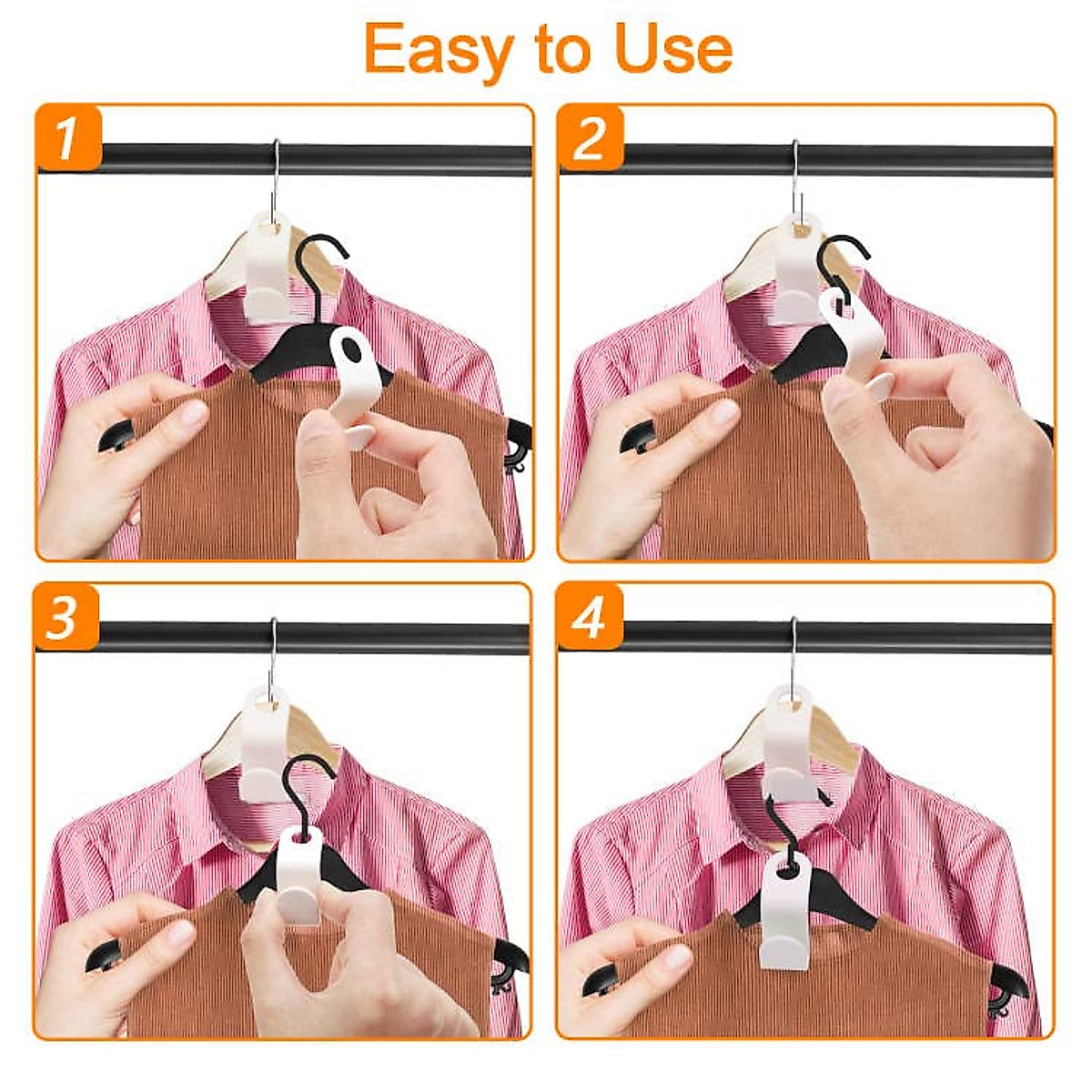 Easy to Use

1

2

3

4