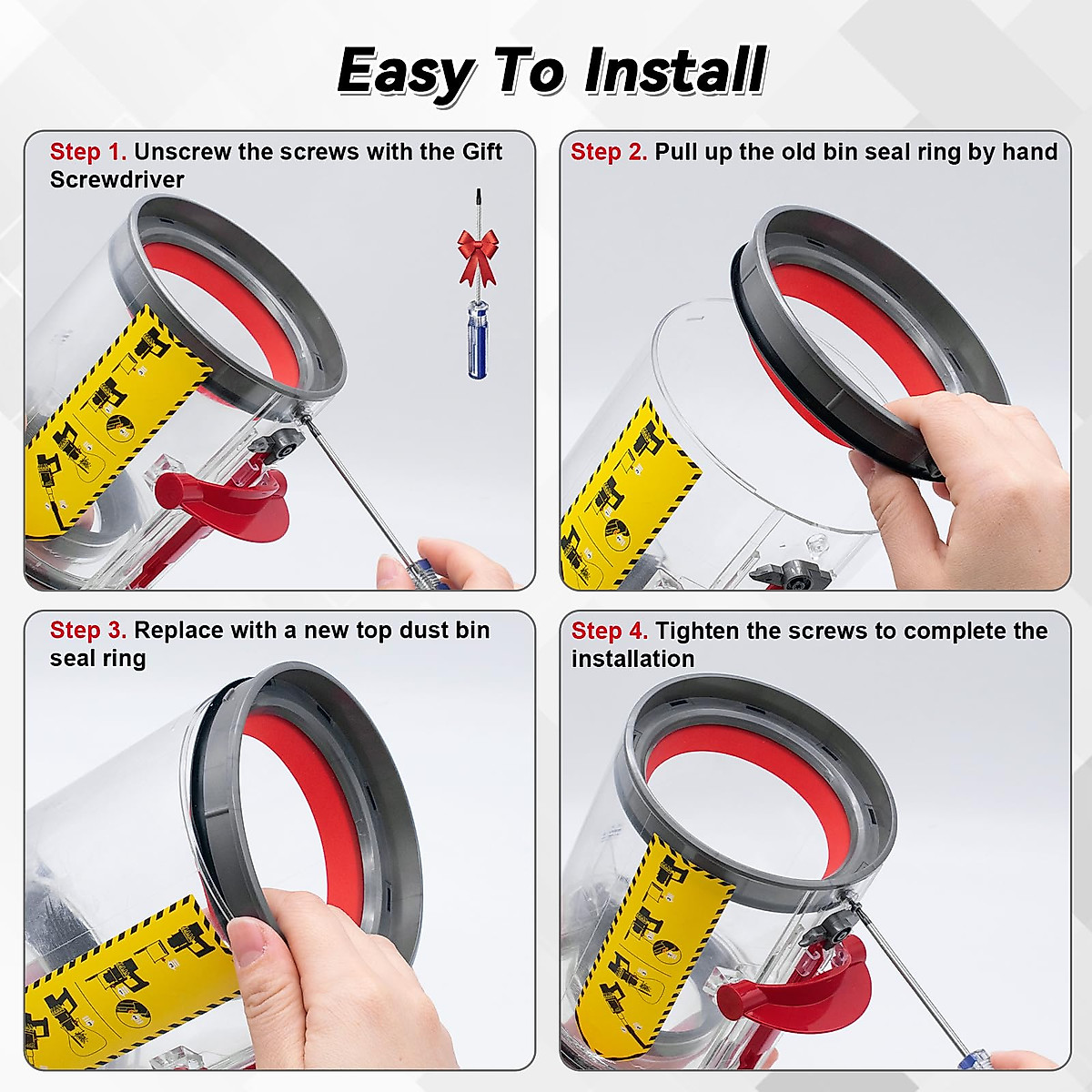 Easy To Install

Step 1. Unscrew the screws with the Gift Screwdriver

Step 2. Pull up the old bin seal ring by hand

Step 3. Replace with a new top dust bin seal ring

Step 4. Tighten the screws to complete the installation