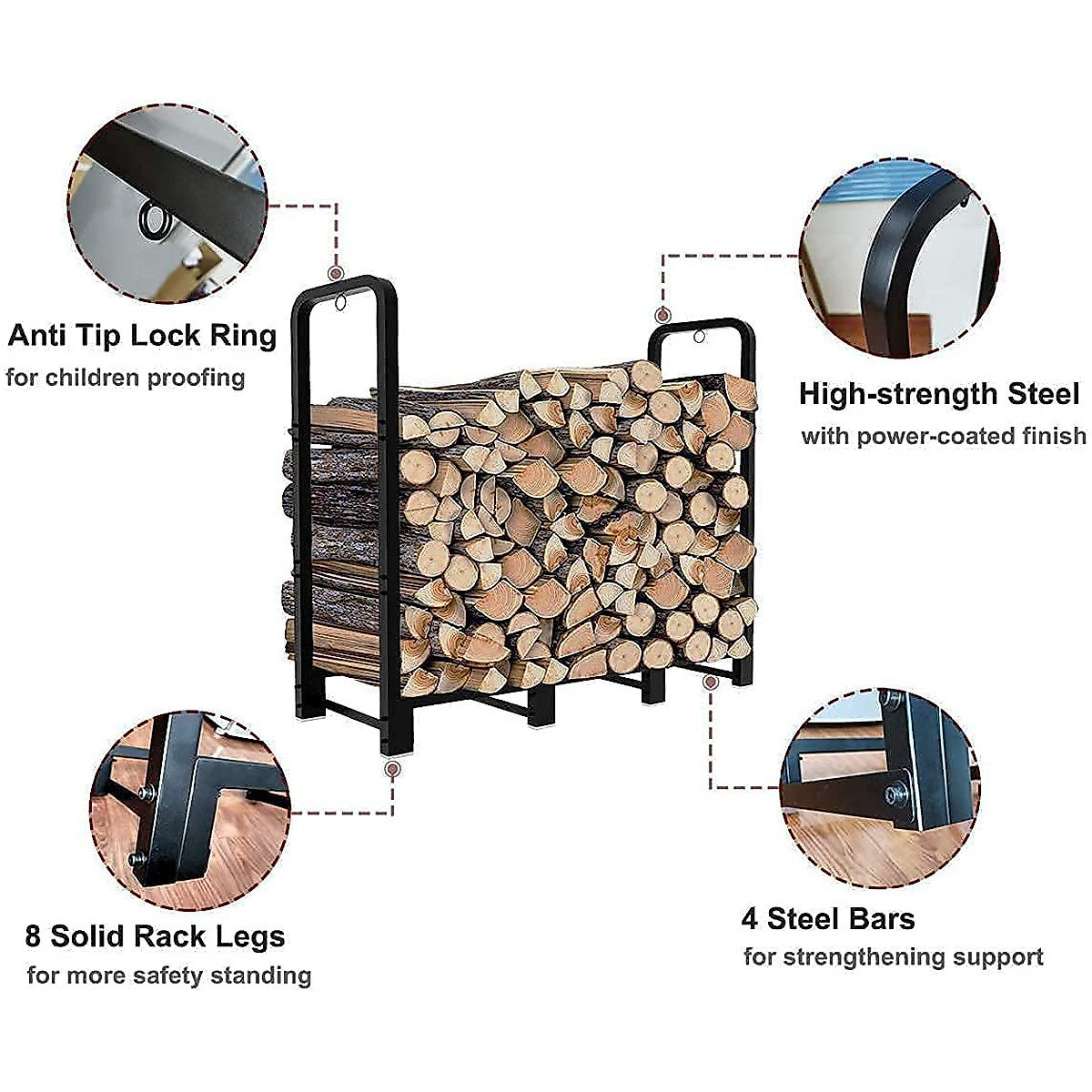 Anti Tip Lock Ring
for children proofing

High-strength Steel
with power-coated finish

8 Solid Rack Legs
for more safety standing

4 Steel Bars
for strengthening support